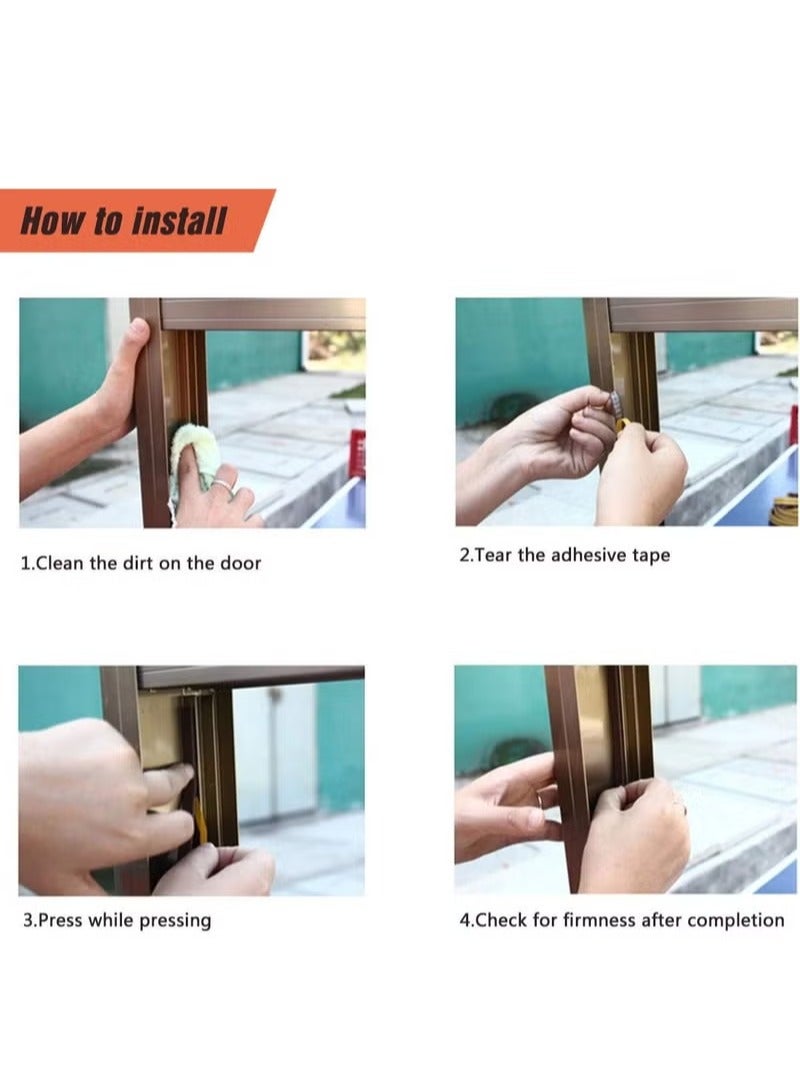 How to install

1.Clean the dirt on the door

2.Tear the adhesive tape

3.Press while pressing

4.Check for firmness after completion