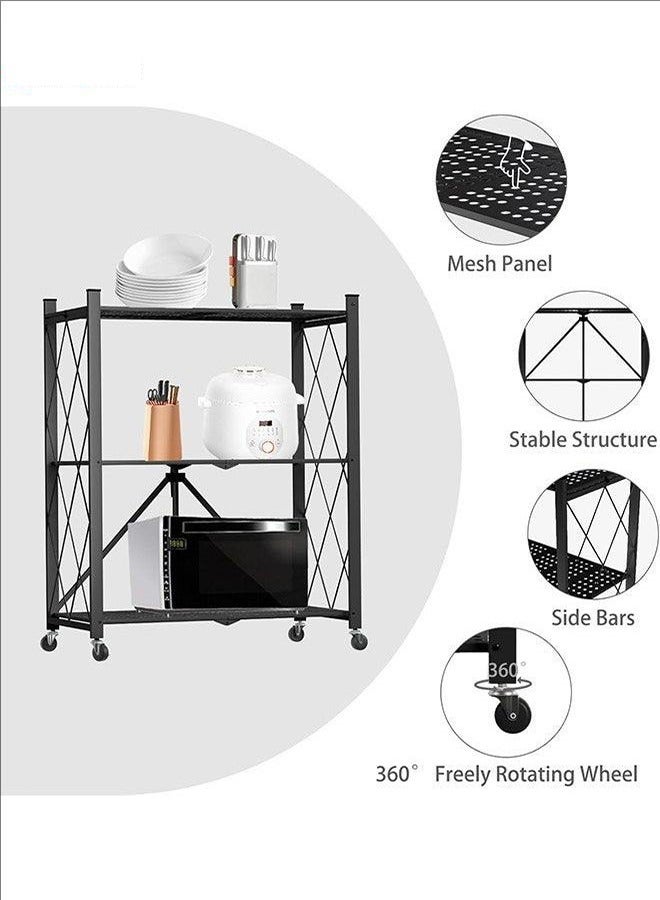 Mesh Panel

Stable Structure

Side Bars

360°

360° Freely Rotating Wheel