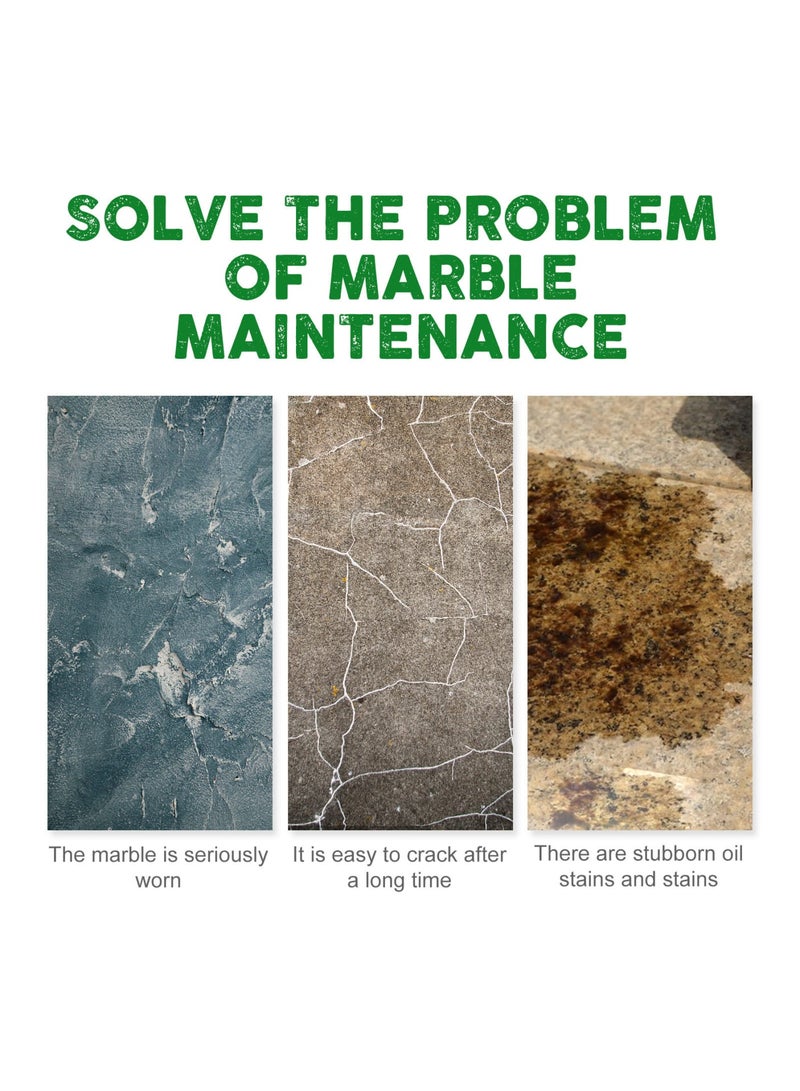 SOLVE THE PROBLEM OF MARBLE MAINTENANCE

The marble is seriously worn

It is easy to crack after a long time

There are stubborn oil stains and stains