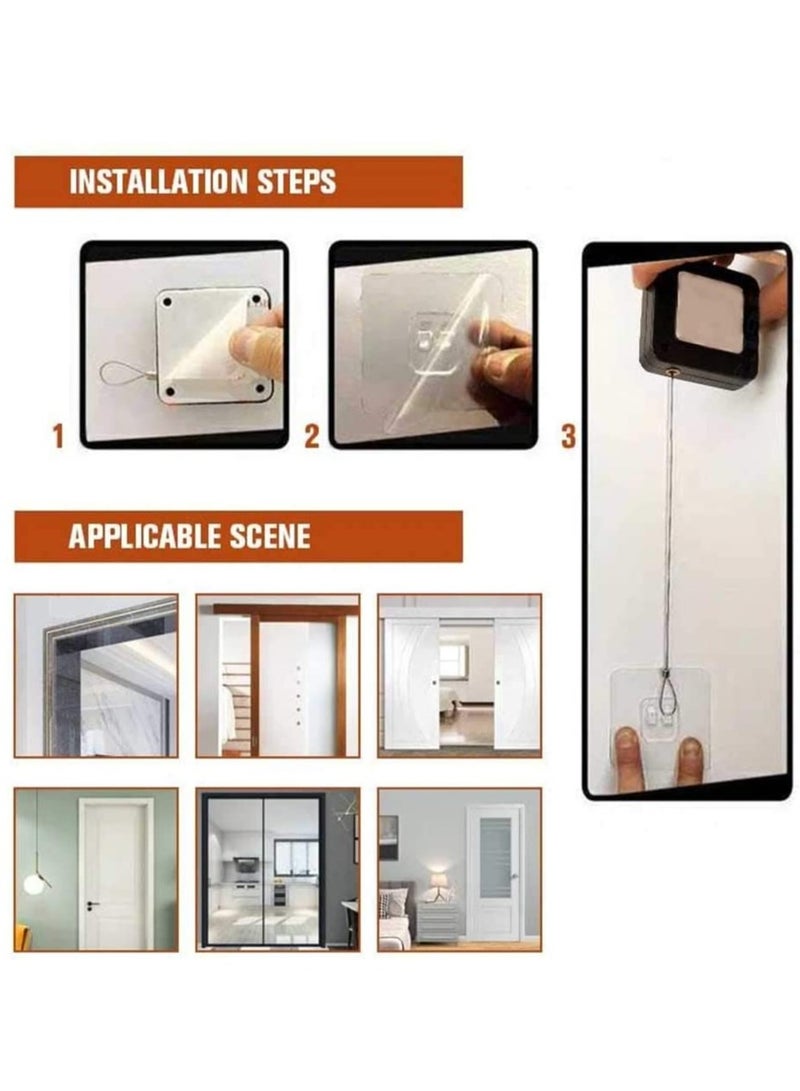 INSTALLATION STEPS

1

2

3

APPLICABLE SCENE