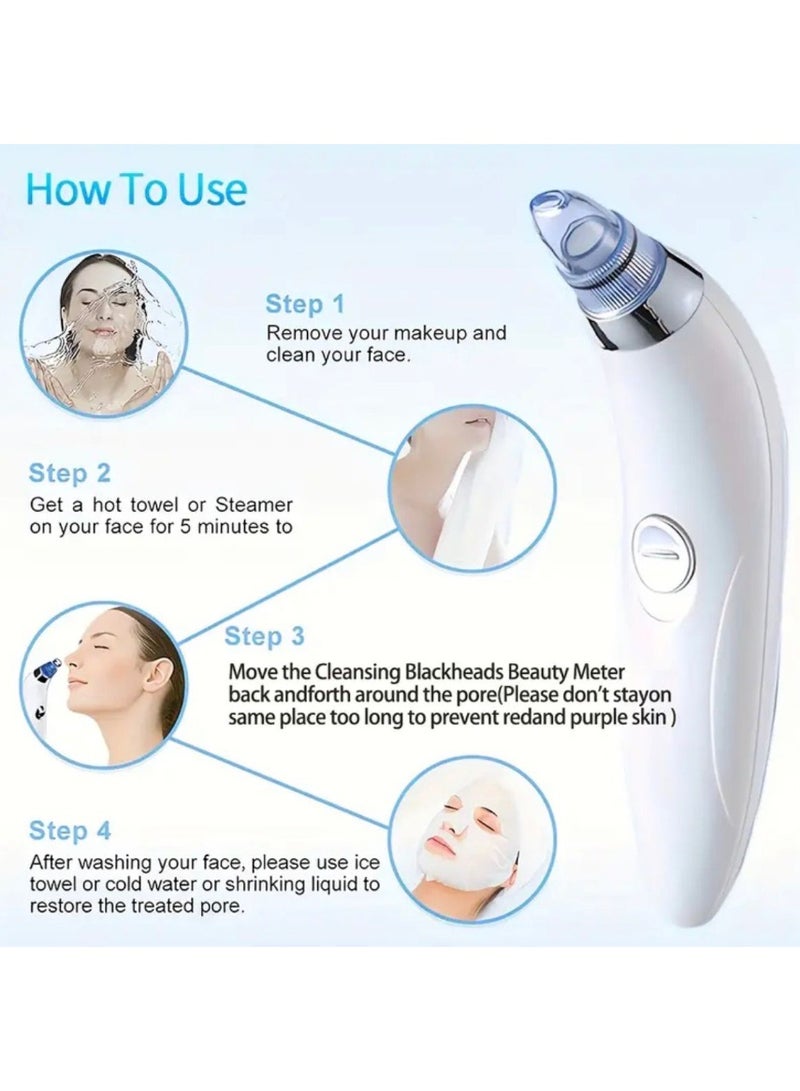 How To Use

Step 1
Remove your makeup and clean your face.

Step 2
Get a hot towel or Steamer on your face for 5 minutes to

Step 3
Move the Cleansing Blackheads Beauty Meter back andforth around the pore(Please don't stayon same place too long to prevent redand purple skin )

Step 4
After washing your face, please use ice towel or cold water or shrinking liquid to restore the treated pore.