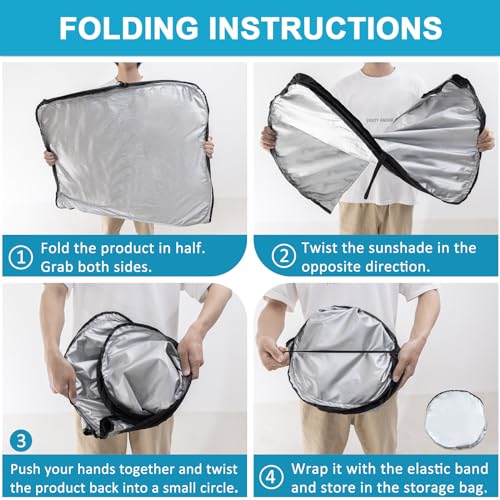 FOLDING INSTRUCTIONS

1 Fold the product in half. Grab both sides.

2 Twist the sunshade in the opposite direction.

3

Push your hands together and twist the product back into a small circle.

4 Wrap it with the elastic band and store in the storage bag.