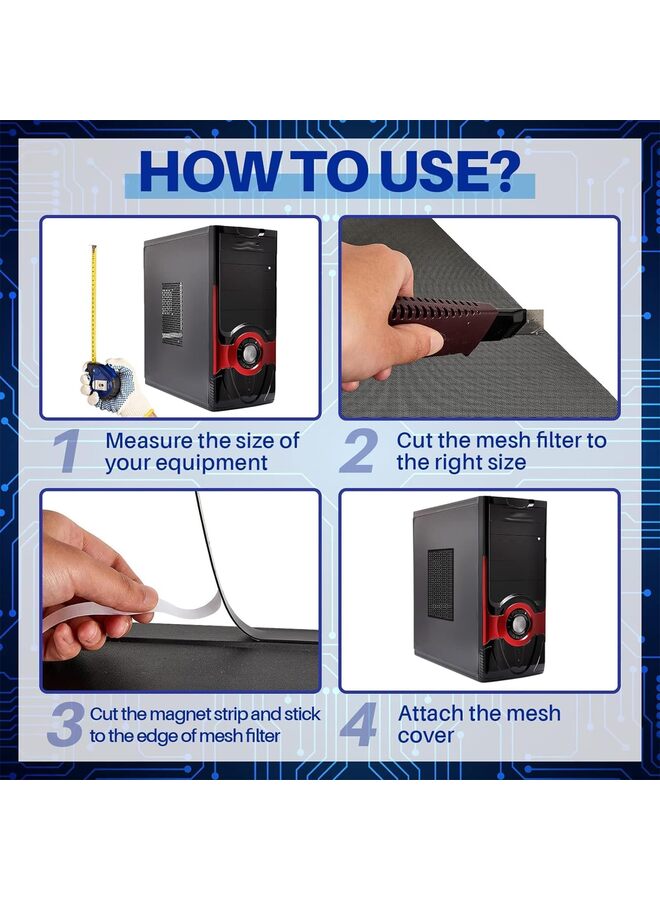 HOW TO USE?

1 Measure the size of your equipment

2 Cut the mesh filter to the right size

3 Cut the magnet strip and stick to the edge of mesh filter

4 Attach the mesh cover