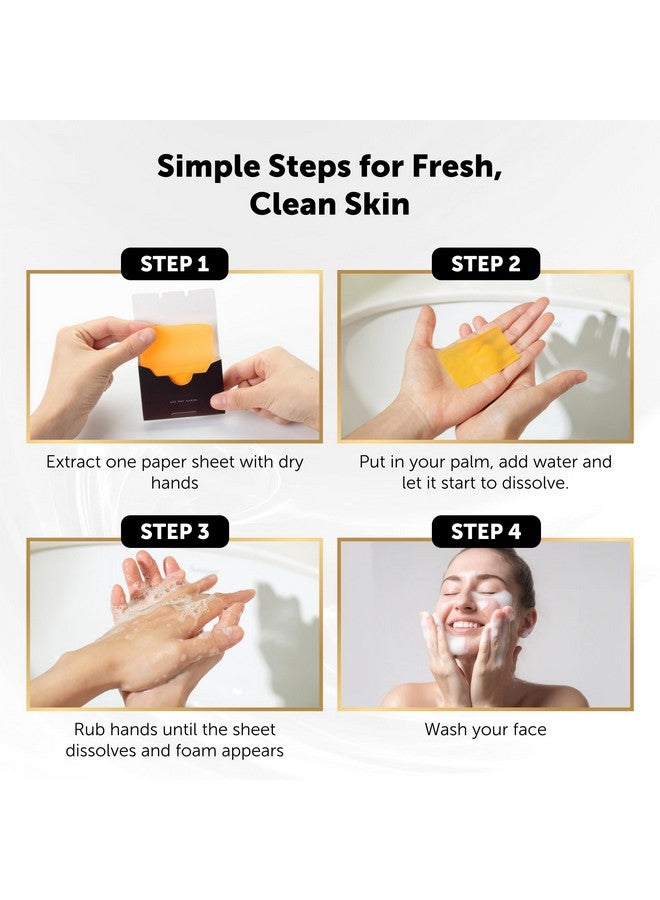 Simple Steps for Fresh, Clean Skin

STEP 1

Extract one paper sheet with dry hands

STEP 2

Put in your palm, add water and let it start to dissolve.

STEP 3

Rub hands until the sheet dissolves and foam appears

STEP 4

Wash your face