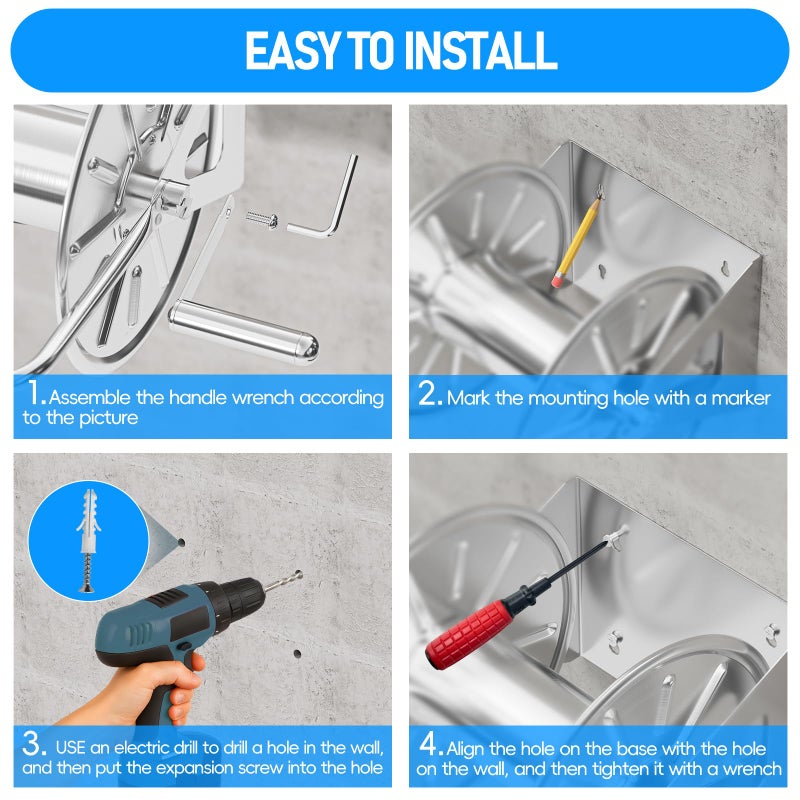 EASY TO INSTALL

1. Assemble the handle wrench according to the picture

2. Mark the mounting hole with a marker

3. USE an electric drill to drill a hole in the wall, and then put the expansion screw into the hole

4. Align the hole on the base with the hole on the wall, and then tighten it with a wrench