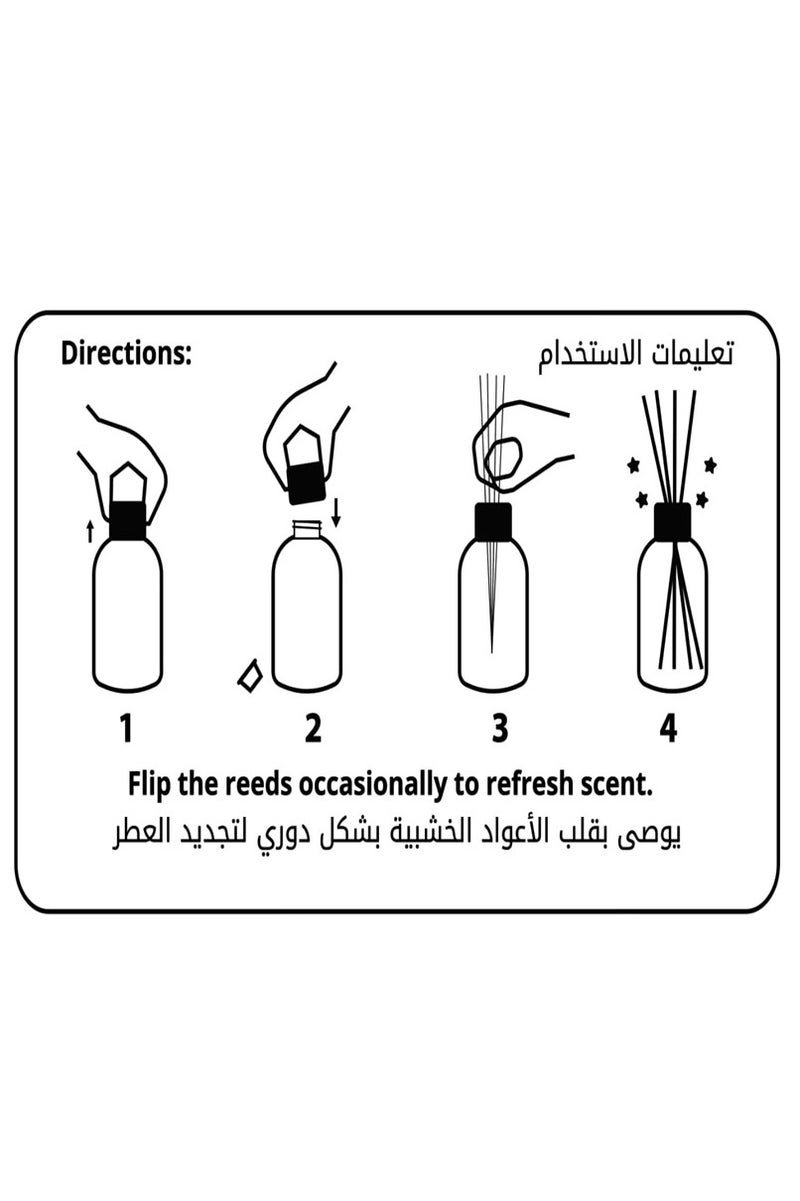 Directions:

تعليمات الاستخدام

1

2

3

4

Flip the reeds occasionally to refresh scent.

يوصى بقلب الأعواد الخشبية بشكل دوري لتجديد العطر