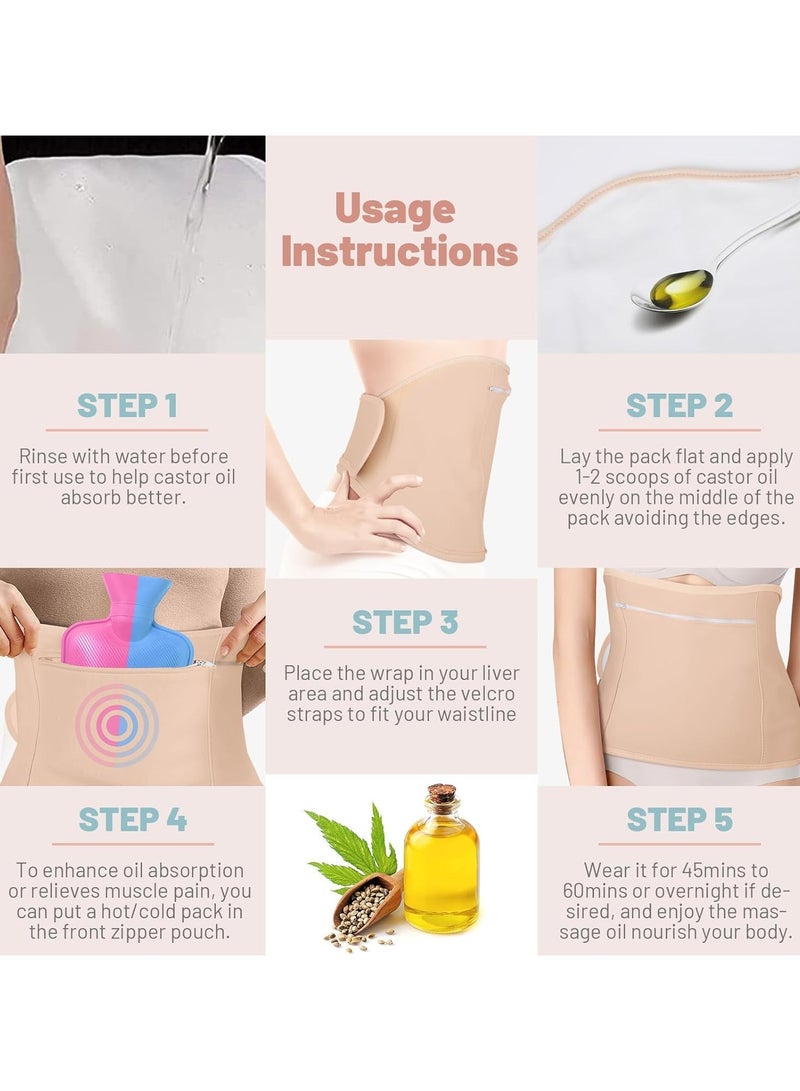 Usage Instructions

STEP 1

Rinse with water before first use to help castor oil absorb better.

STEP 2

Lay the pack flat and apply 1-2 scoops of castor oil evenly on the middle of the pack avoiding the edges.

STEP 3

Place the wrap in your liver area and adjust the velcro straps to fit your waistline

STEP 4

To enhance oil absorption or relieves muscle pain, you can put a hot/cold pack in the front zipper pouch.

STEP 5

Wear it for 45mins to 60mins or overnight if desired, and enjoy the massage oil nourish your body.