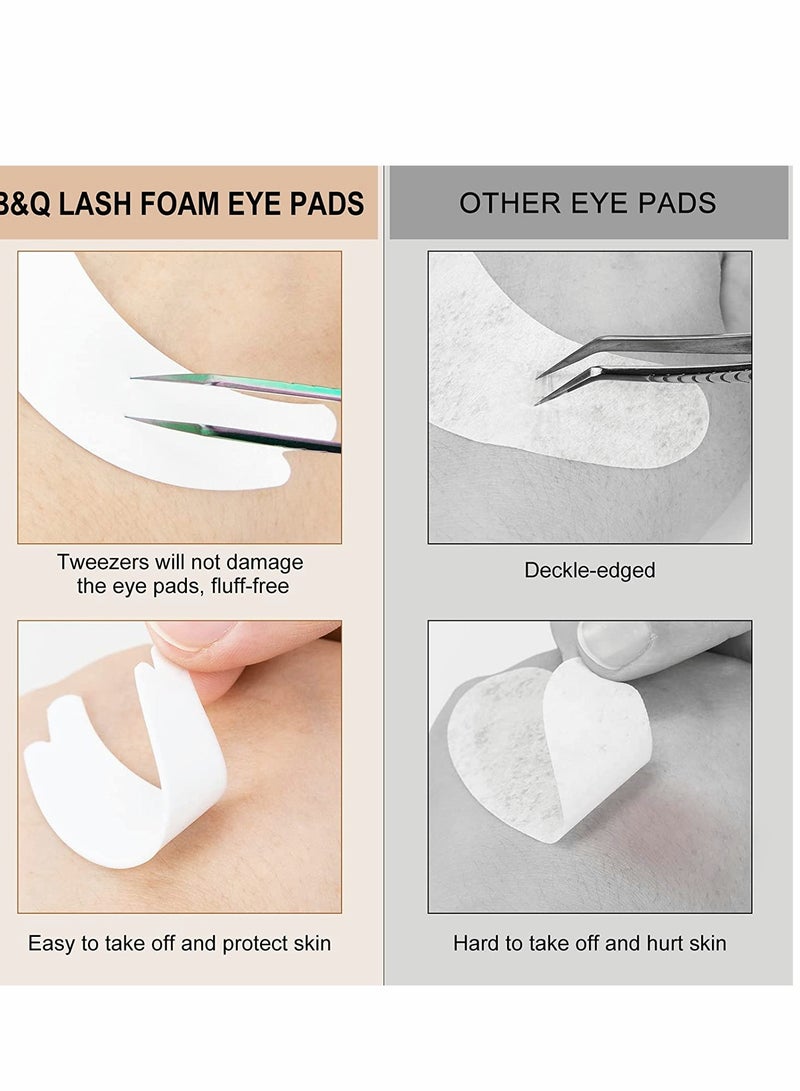 B&Q LASH FOAM EYE PADS

Tweezers will not damage the eye pads, fluff-free

Easy to take off and protect skin

OTHER EYE PADS

Deckle-edged

Hard to take off and hurt skin