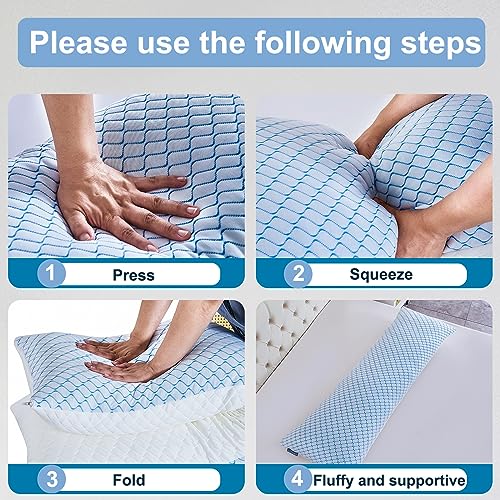 Please use the following steps

1 Press

2 Squeeze

3 Fold

4 Fluffy and supportive