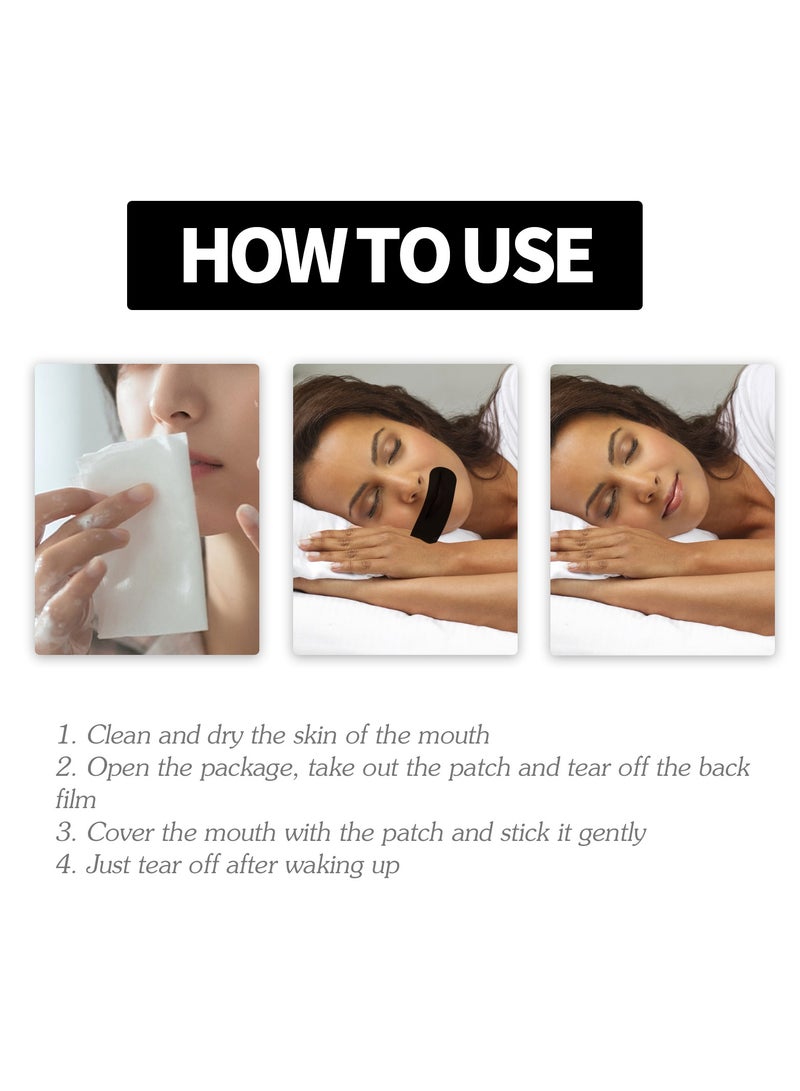 HOW TO USE

1. Clean and dry the skin of the mouth
2. Open the package, take out the patch and tear off the back film
3. Cover the mouth with the patch and stick it gently
4. Just tear off after waking up