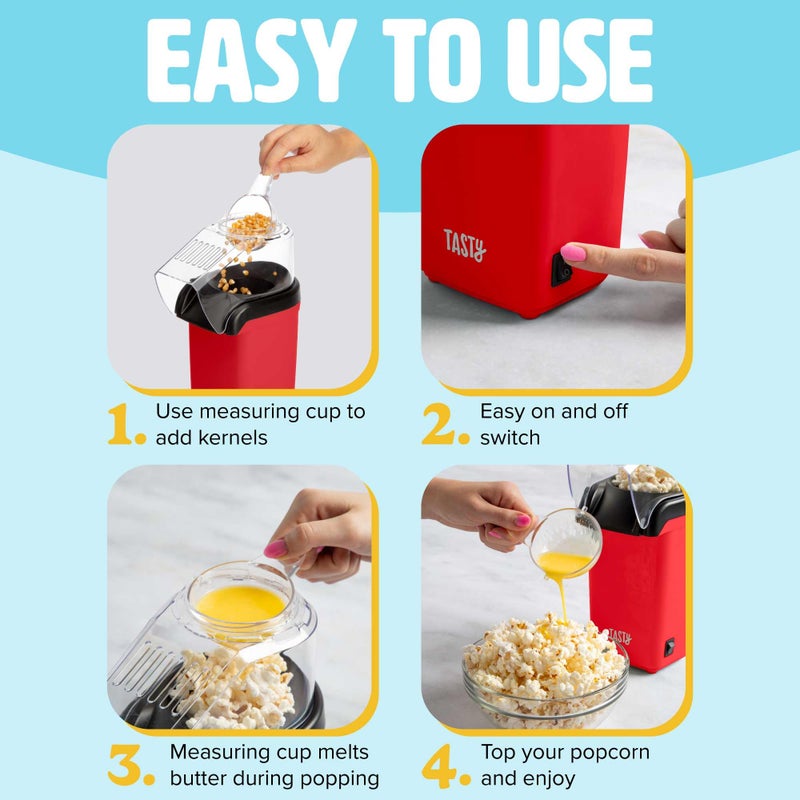 EASY TO USE

TASTY

1. Use measuring cup to add kernels

2. Easy on and off switch

TASTY

3. Measuring cup melts butter during popping

4. Top your popcorn and enjoy