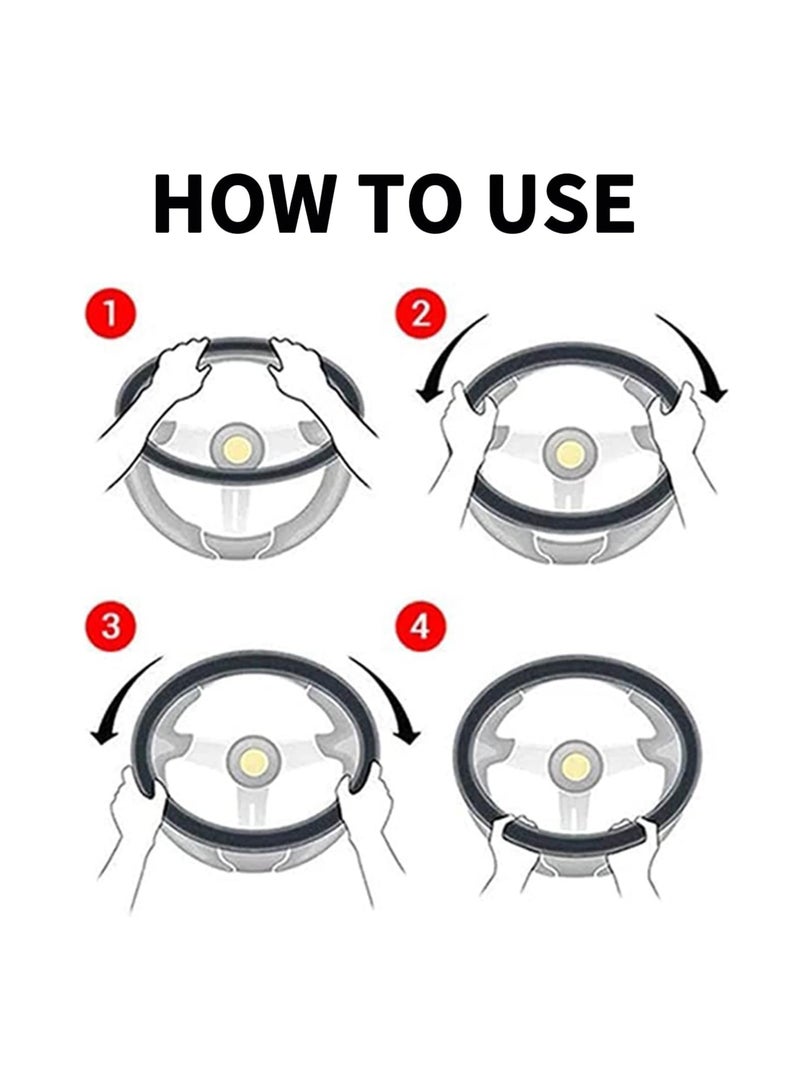 HOW TO USE

1

2

3

4