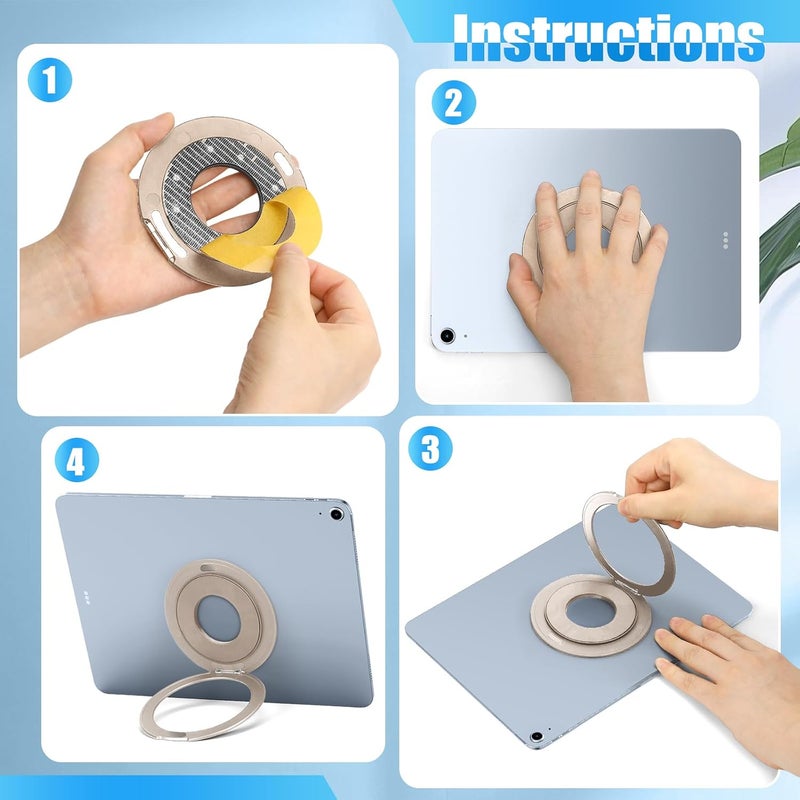 Instructions

1

2

4

3