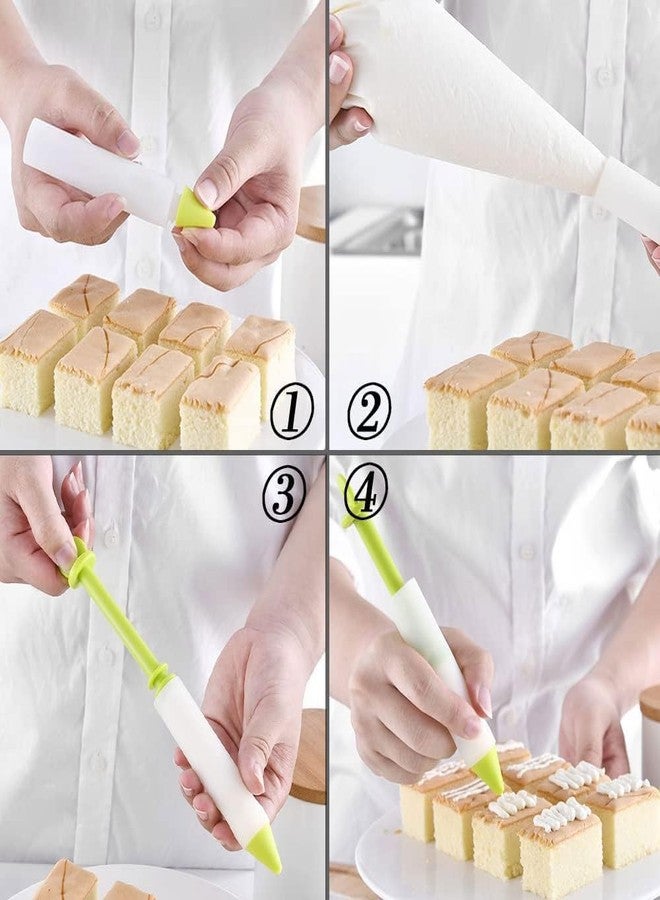 ①
②
③
④