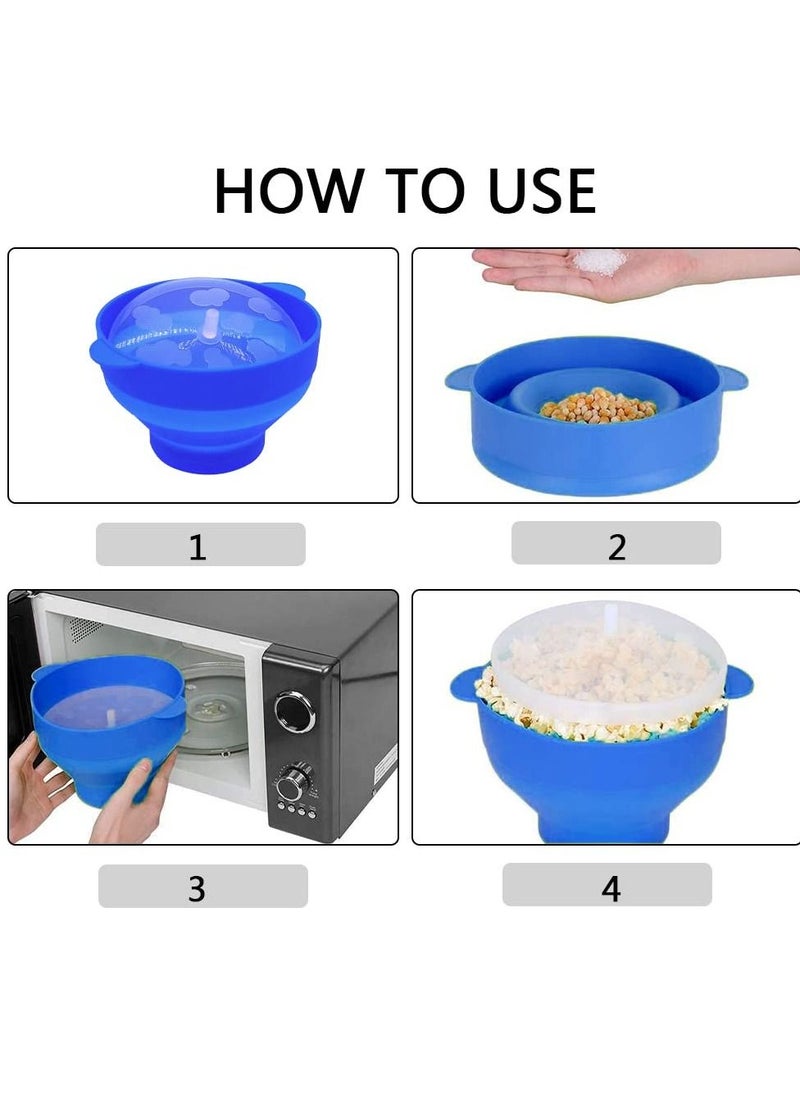 HOW TO USE

1

2

3

4