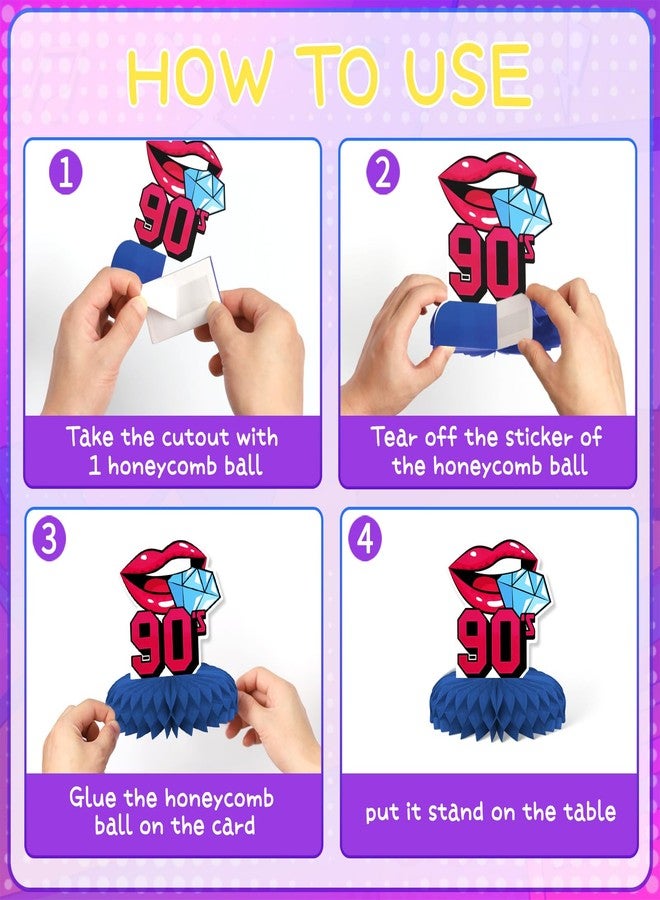 HOW TO USE

1

90's

Take the cutout with 1 honeycomb ball

2

90's

Tear off the sticker of the honeycomb ball

3

90's

Glue the honeycomb ball on the card

4

90's

put it stand on the table