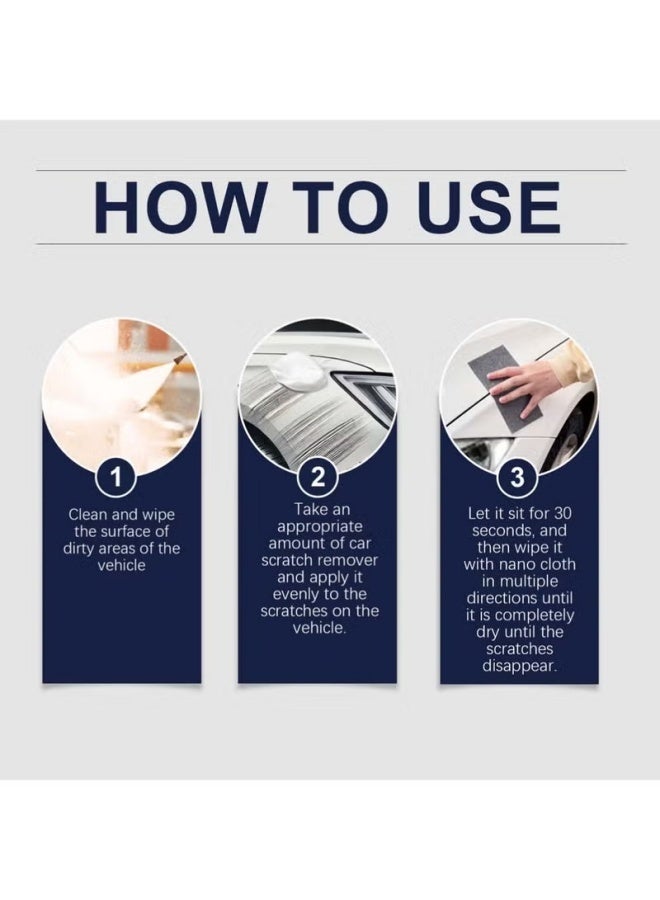 HOW TO USE

1
Clean and wipe the surface of dirty areas of the vehicle

2
Take an appropriate amount of car scratch remover and apply it evenly to the scratches on the vehicle.

3
Let it sit for 30 seconds, and then wipe it with nano cloth in multiple directions until it is completely dry until the scratches disappear.