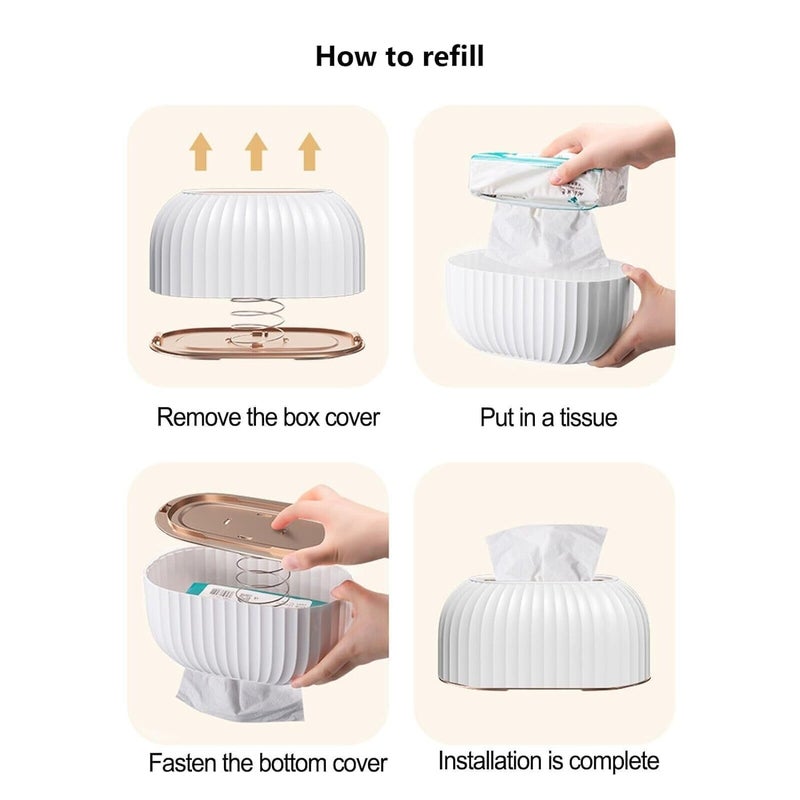 How to refill

Remove the box cover

Put in a tissue

Fasten the bottom cover

Installation is complete