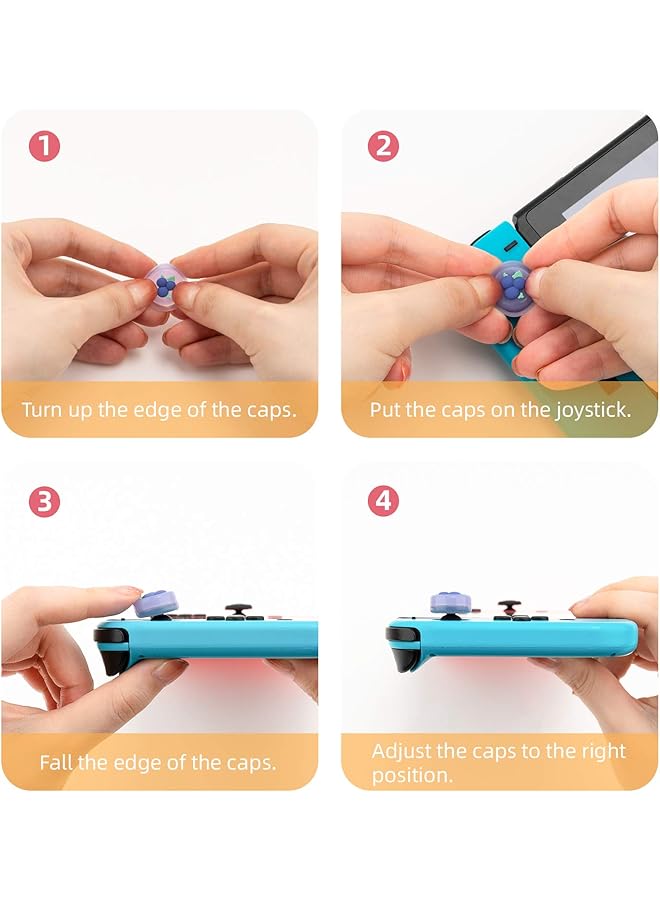 1

Turn up the edge of the caps.

2

Put the caps on the joystick.

3

Fall the edge of the caps.

4

Adjust the caps to the right position.