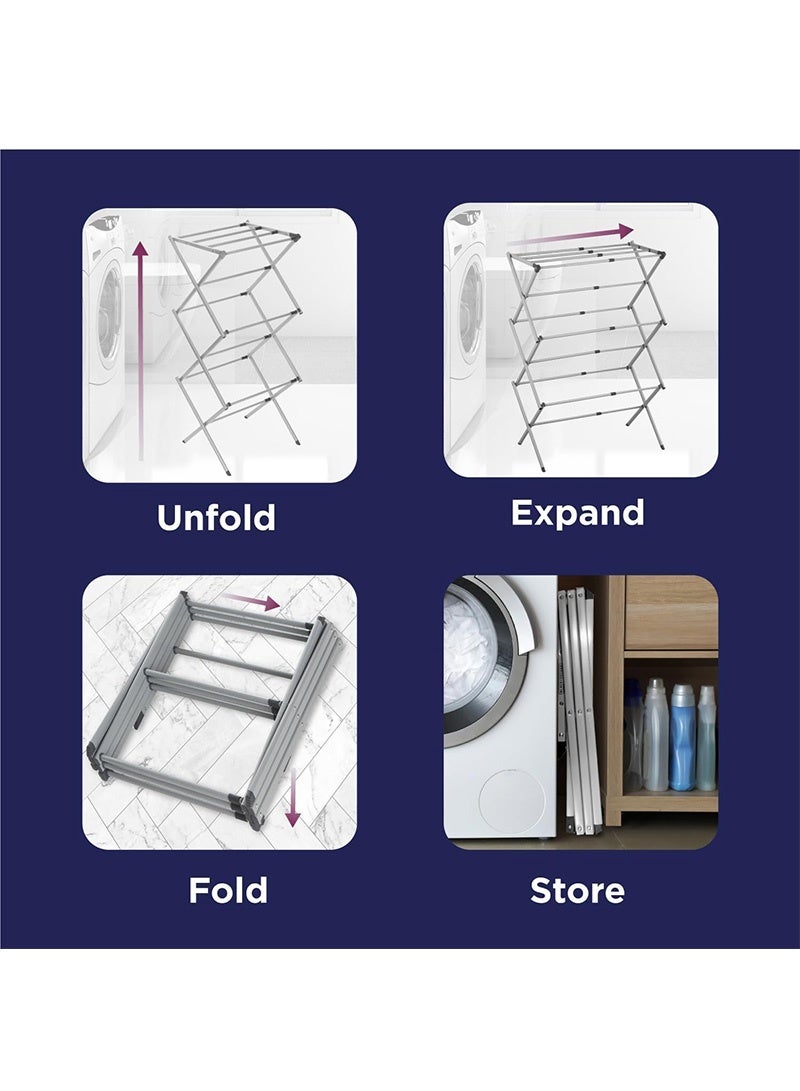 Unfold

Expand

Fold

Store