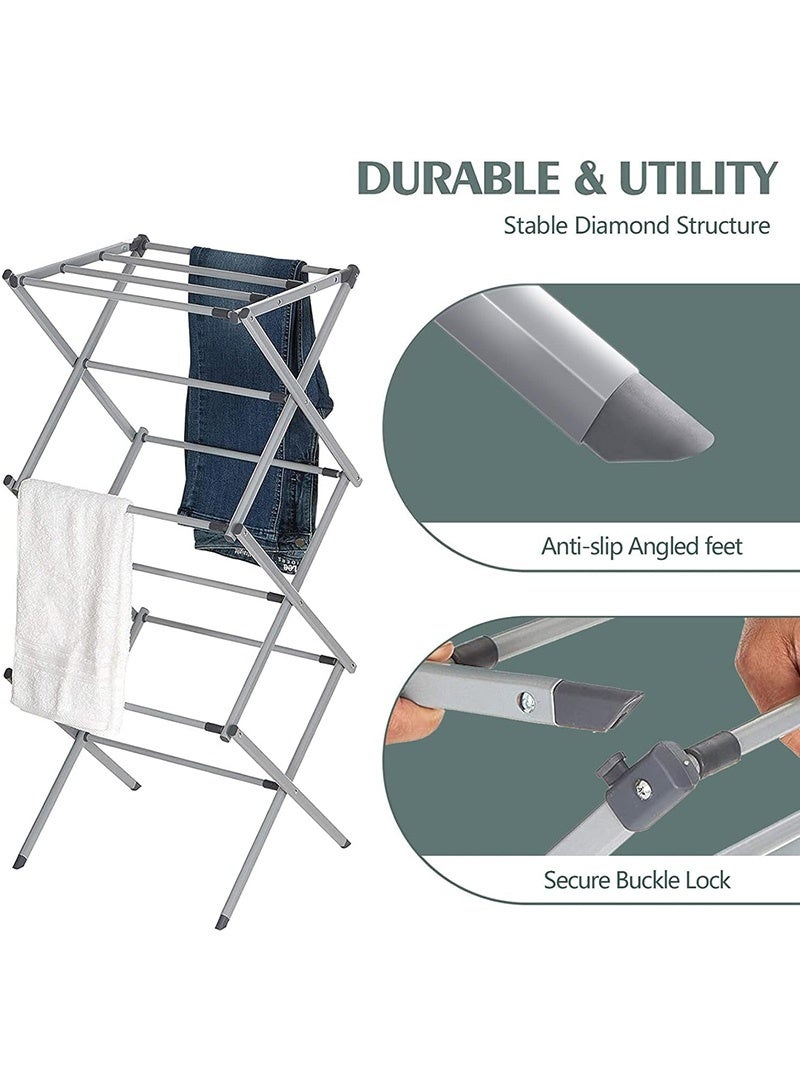 DURABLE & UTILITY
Stable Diamond Structure

Anti-slip Angled feet

Secure Buckle Lock