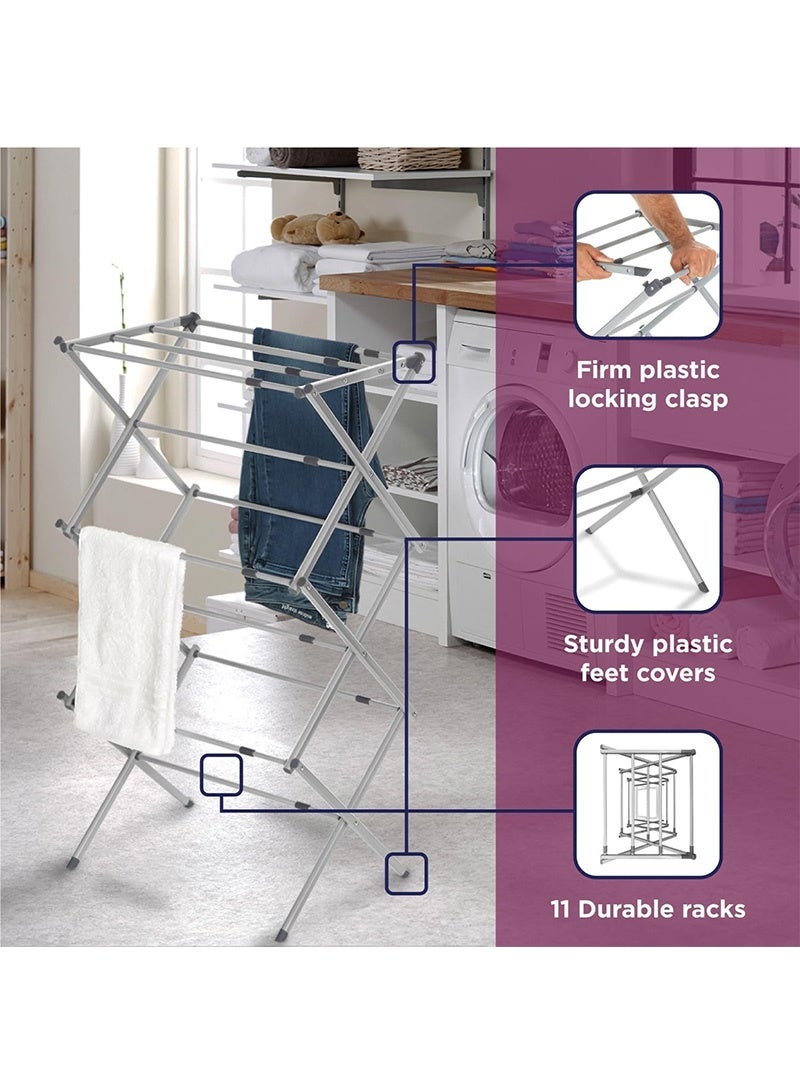 Firm plastic locking clasp

Sturdy plastic feet covers

11 Durable racks