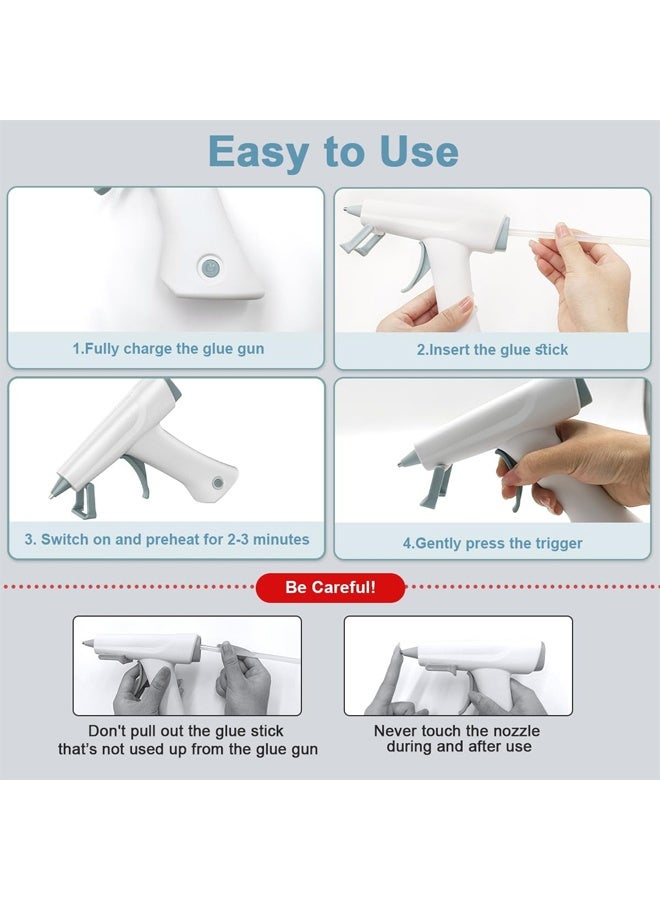 Easy to Use

1.Fully charge the glue gun

2.Insert the glue stick

3. Switch on and preheat for 2-3 minutes

4.Gently press the trigger

Be Careful!

Don't pull out the glue stick that's not used up from the glue gun

Never touch the nozzle during and after use