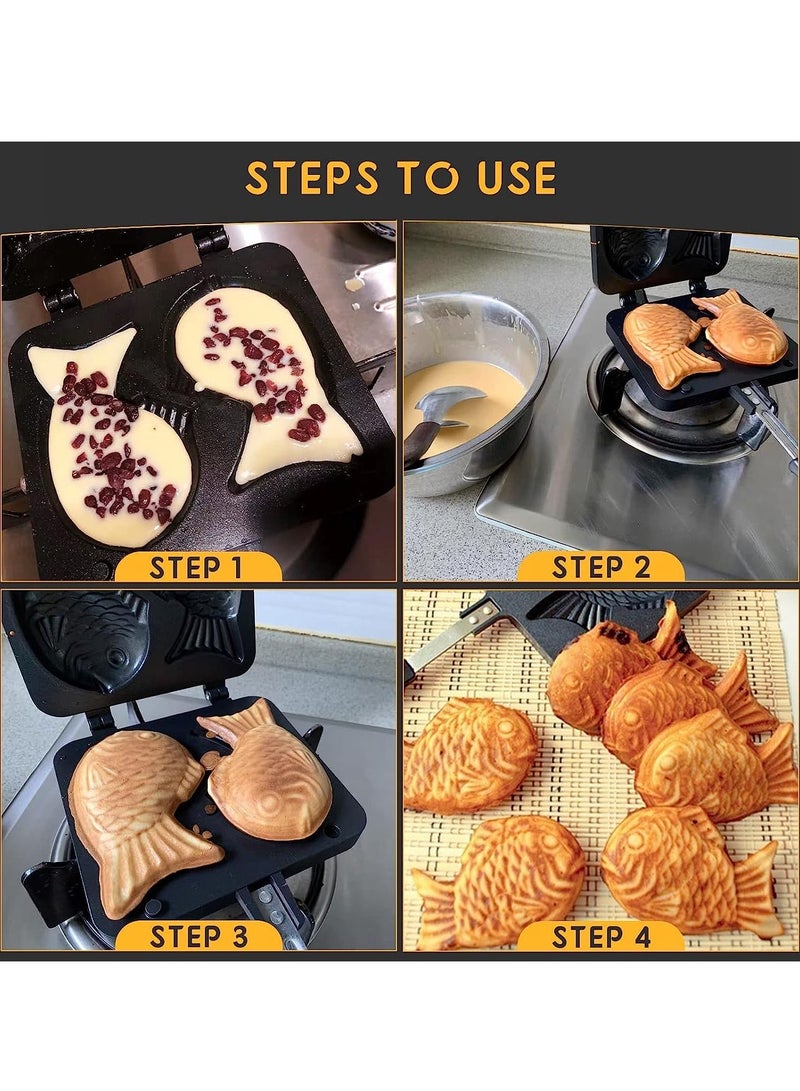 STEPS TO USE

STEP 1

STEP 2

STEP 3

STEP 4