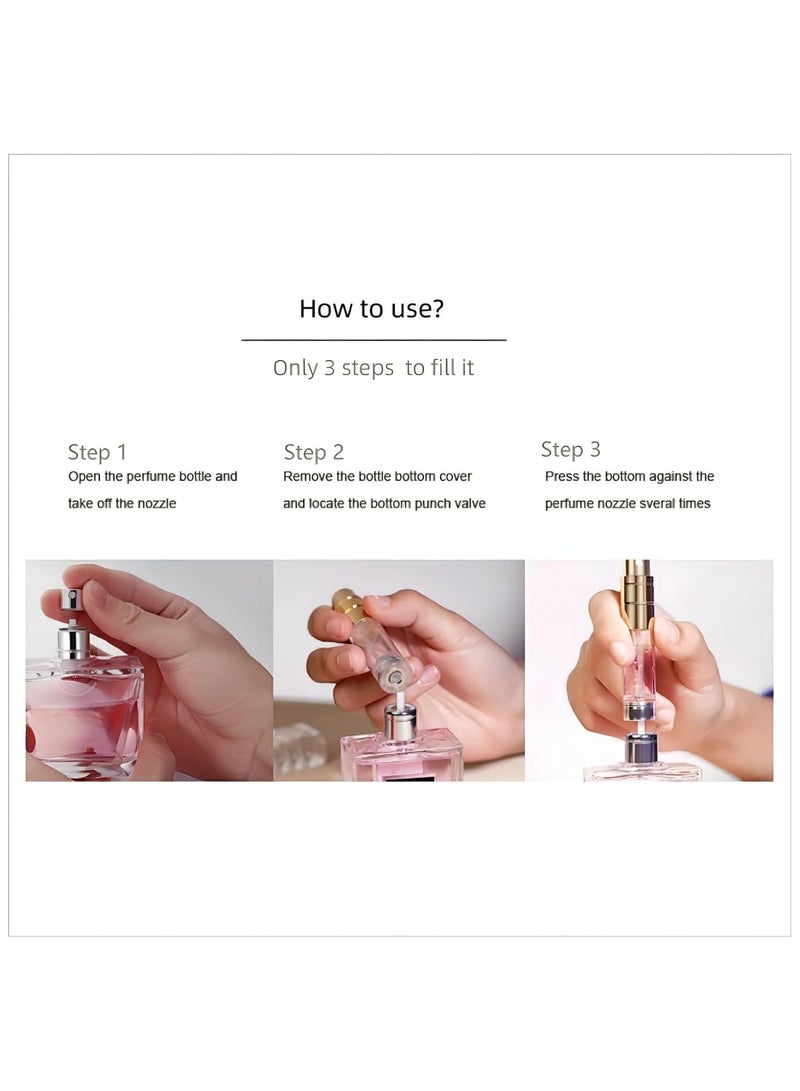 How to use?

Only 3 steps to fill it

Step 1
Open the perfume bottle and take off the nozzle

Step 2
Remove the bottle bottom cover and locate the bottom punch valve

Step 3
Press the bottom against the perfume nozzle sveral times