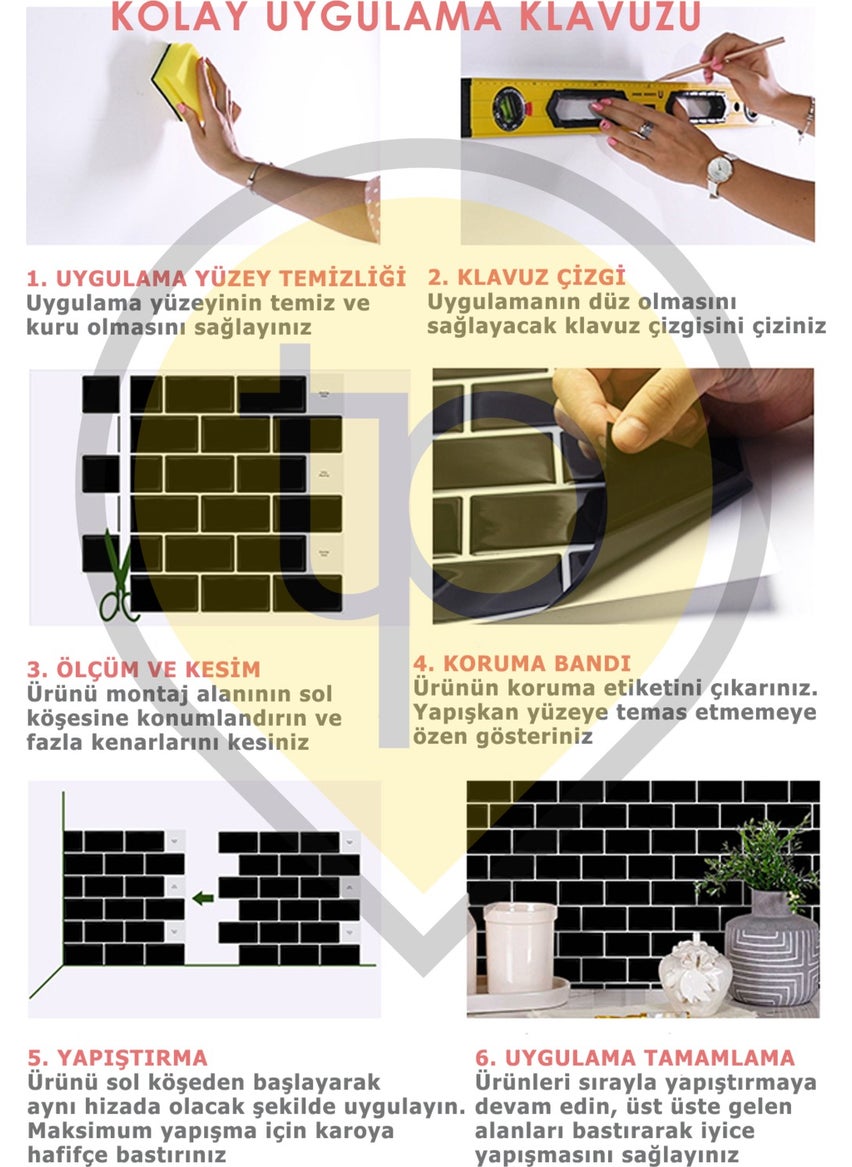 KOLAY UYGULAMA KLAVUZU

1. UYGULAMA YÜZEY TEMİZLİĞİ
Uygulama yüzeyinin temiz ve kuru olmasını sağlayınız

2. KLAVUZ ÇİZGİ
Uygulamanın düz olmasını sağlayacak klavuz çizgisini çiziniz

3. ÖLÇÜM VE KESİM
Ürünü montaj alanının sol köşesine konumlandırın ve fazla kenarlarını kesiniz

4. KORUMA BANDI
Ürünün koruma etiketini çıkarınız. Yapışkan yüzeye temas etmemeye özen gösteriniz

5. YAPIŞTIRMA
Ürünü sol köşeden başlayarak aynı hizada olacak şekilde uygulayın. Maksimum yapışma için karoya hafifçe bastırınız

6. UYGULAMA TAMAMLAMA
Ürünleri sırayla yapıştırmaya devam edin, üst üste gelen alanları bastırarak iyice yapışmasını sağlayınız