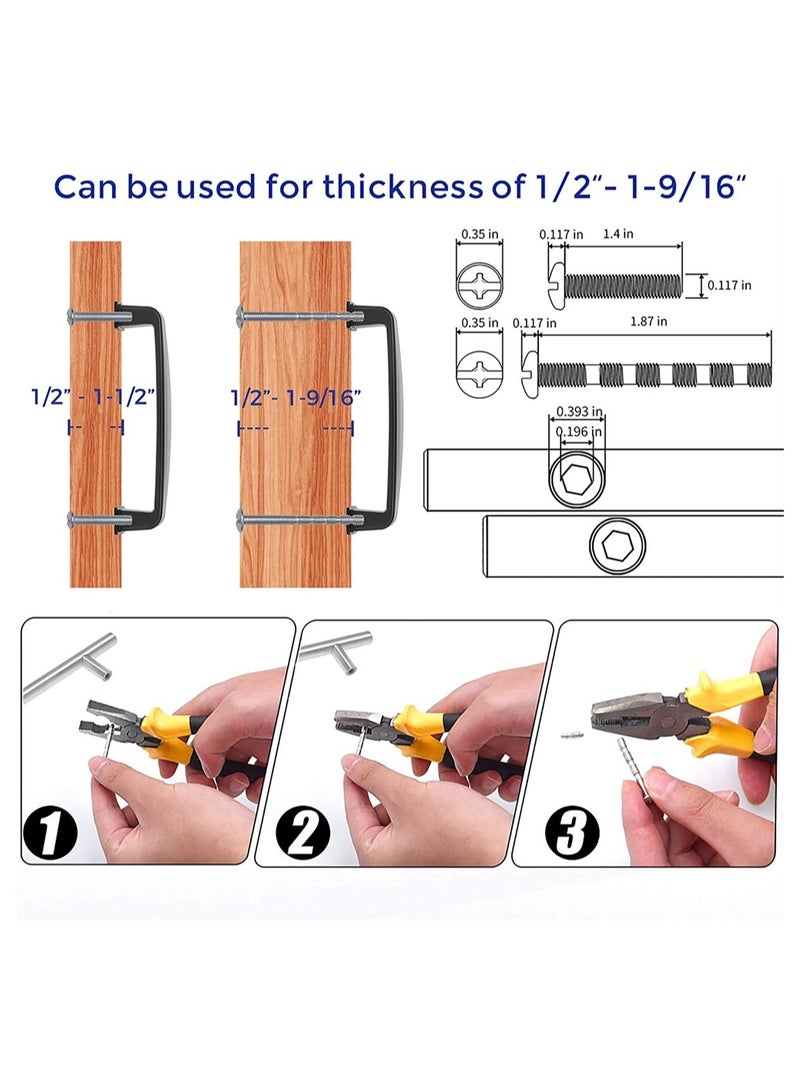 Can be used for thickness of 1/2"- 1-9/16"

1/2" - 1-1/2"

1/2"- 1-9/16"

0.35 in
0.117 in
1.4 in
0.117 in

0.35 in
0.117 in
1.87 in

0.393 in
0.196 in

1

2

3