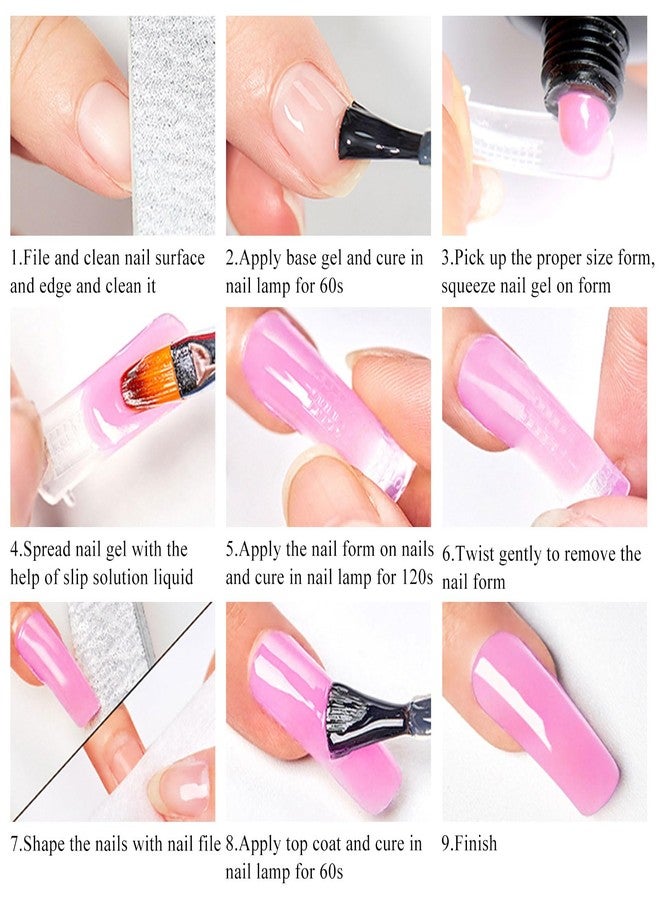 1.File and clean nail surface and edge and clean it

2.Apply base gel and cure in nail lamp for 60s

3.Pick up the proper size form, squeeze nail gel on form

4.Spread nail gel with the help of slip solution liquid

5.Apply the nail form on nails and cure in nail lamp for 120s

6.Twist gently to remove the nail form

7.Shape the nails with nail file

8.Apply top coat and cure in nail lamp for 60s

9.Finish