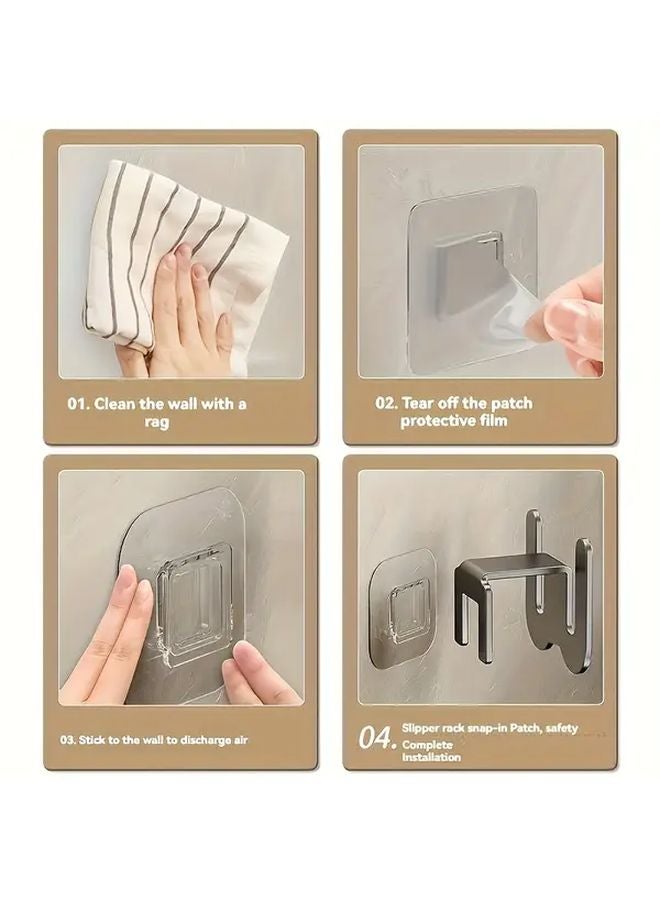 01. Clean the wall with a rag

02. Tear off the patch protective film

03. Stick to the wall to discharge air

04. Slipper rack snap-in Patch, safety Complete Installation