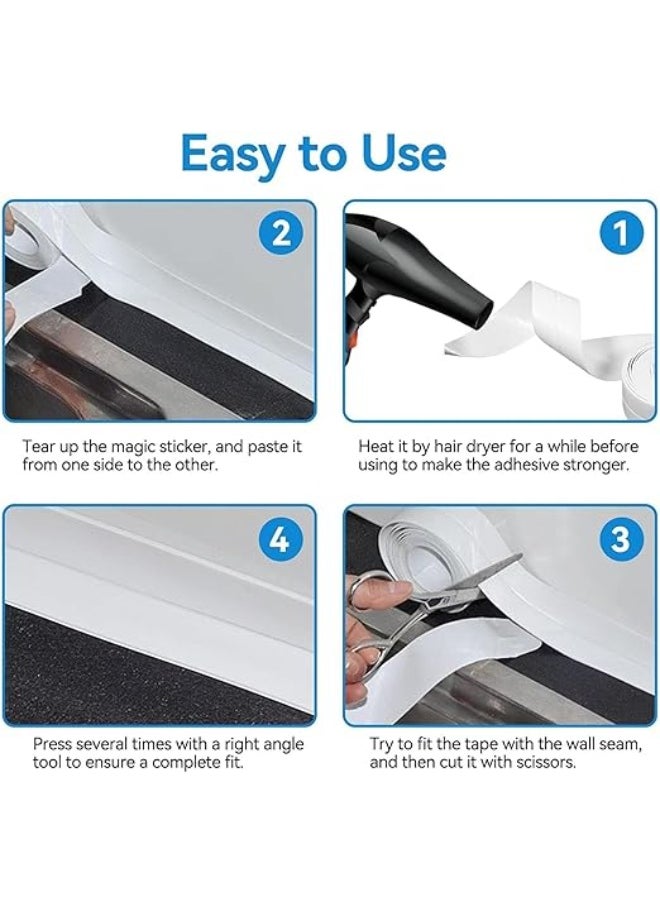 Easy to Use

2

Tear up the magic sticker, and paste it from one side to the other.

1

Heat it by hair dryer for a while before using to make the adhesive stronger.

4

Press several times with a right angle tool to ensure a complete fit.

3

Try to fit the tape with the wall seam, and then cut it with scissors.