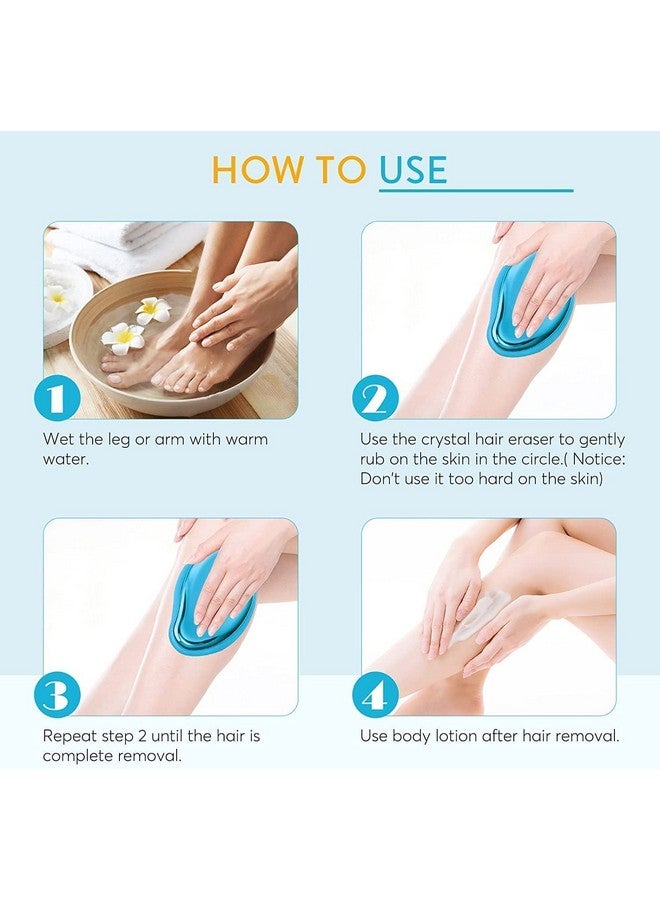 HOW TO USE

1

Wet the leg or arm with warm water.

2

Use the crystal hair eraser to gently rub on the skin in the circle.( Notice: Don't use it too hard on the skin)

3

Repeat step 2 until the hair is complete removal.

4

Use body lotion after hair removal.