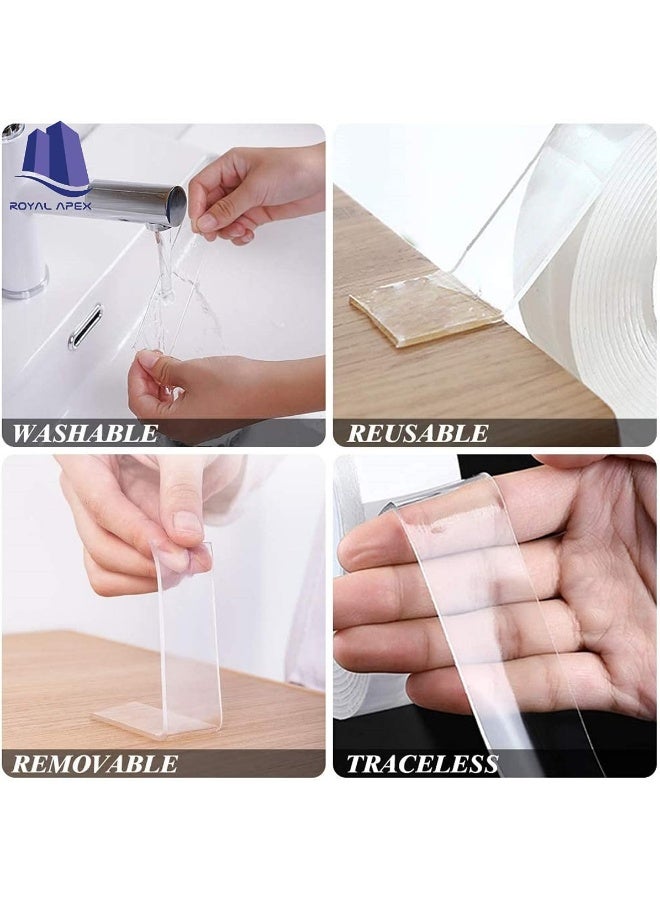 ROYAL APEX

WASHABLE

REUSABLE

REMOVABLE

TRACELESS