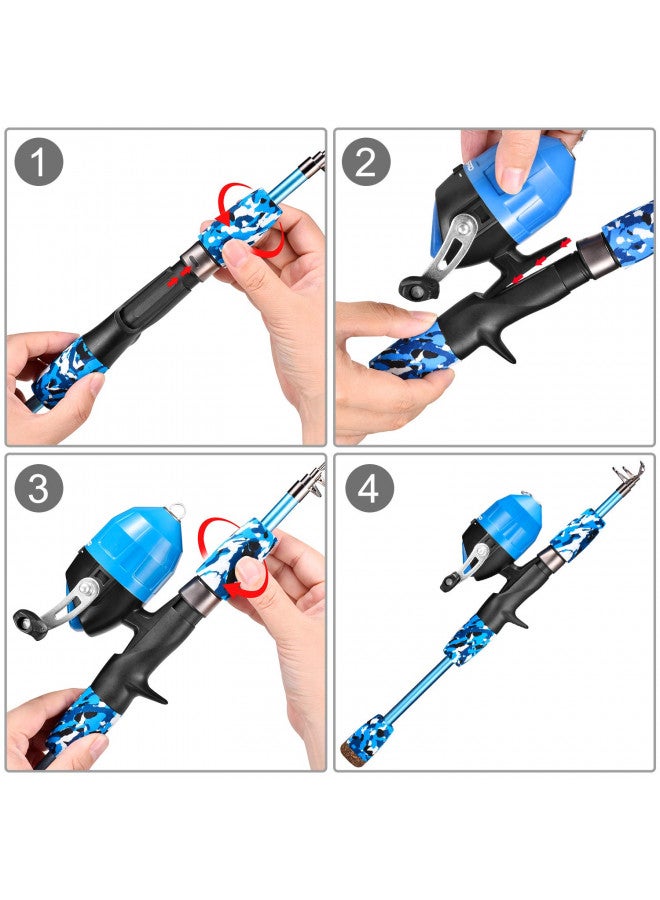 1

2

3

4