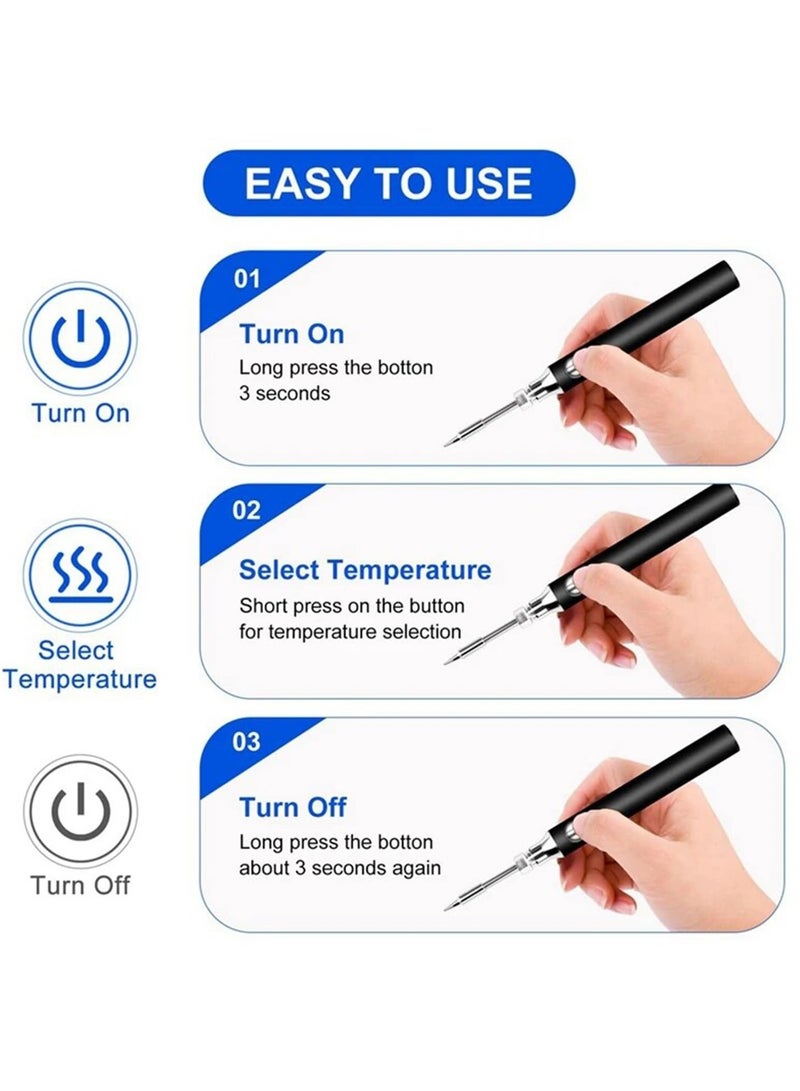 EASY TO USE

Turn On

01

Turn On

Long press the botton 3 seconds

Select Temperature

02

Select Temperature

Short press on the button for temperature selection

Turn Off

03

Turn Off

Long press the botton about 3 seconds again