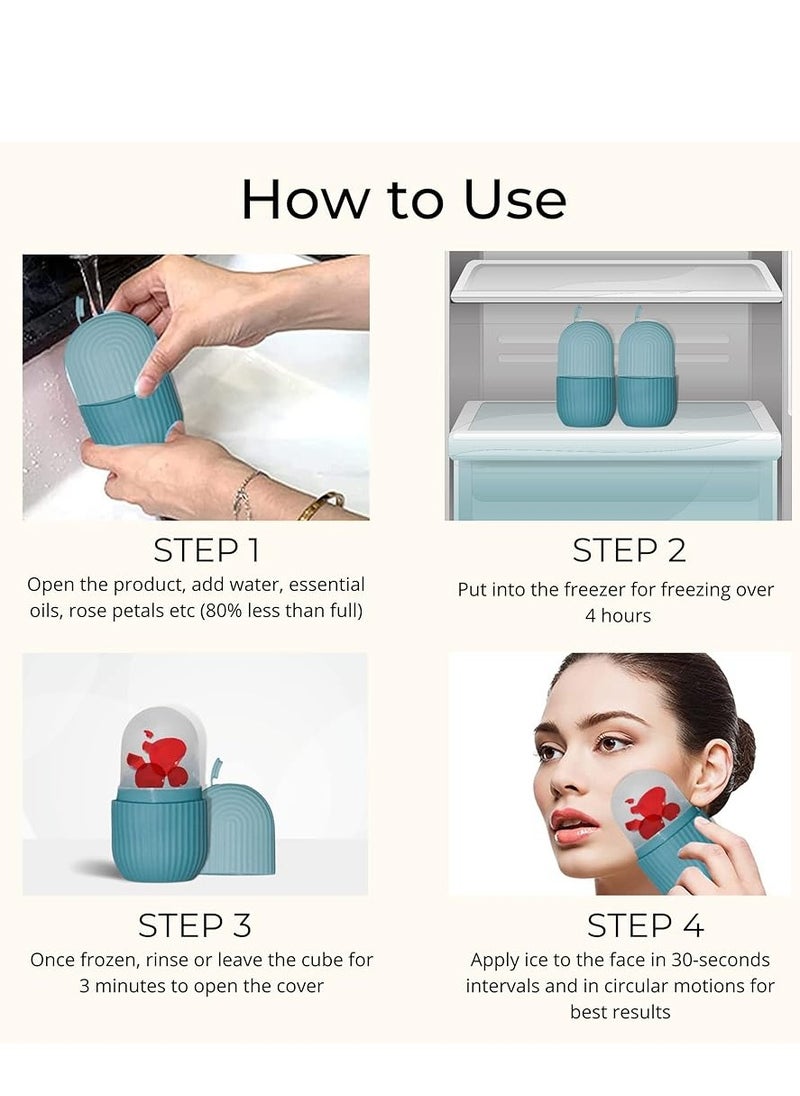 How to Use

STEP 1
Open the product, add water, essential oils, rose petals etc (80% less than full)

STEP 2
Put into the freezer for freezing over 4 hours

STEP 3
Once frozen, rinse or leave the cube for 3 minutes to open the cover

STEP 4
Apply ice to the face in 30-seconds intervals and in circular motions for best results