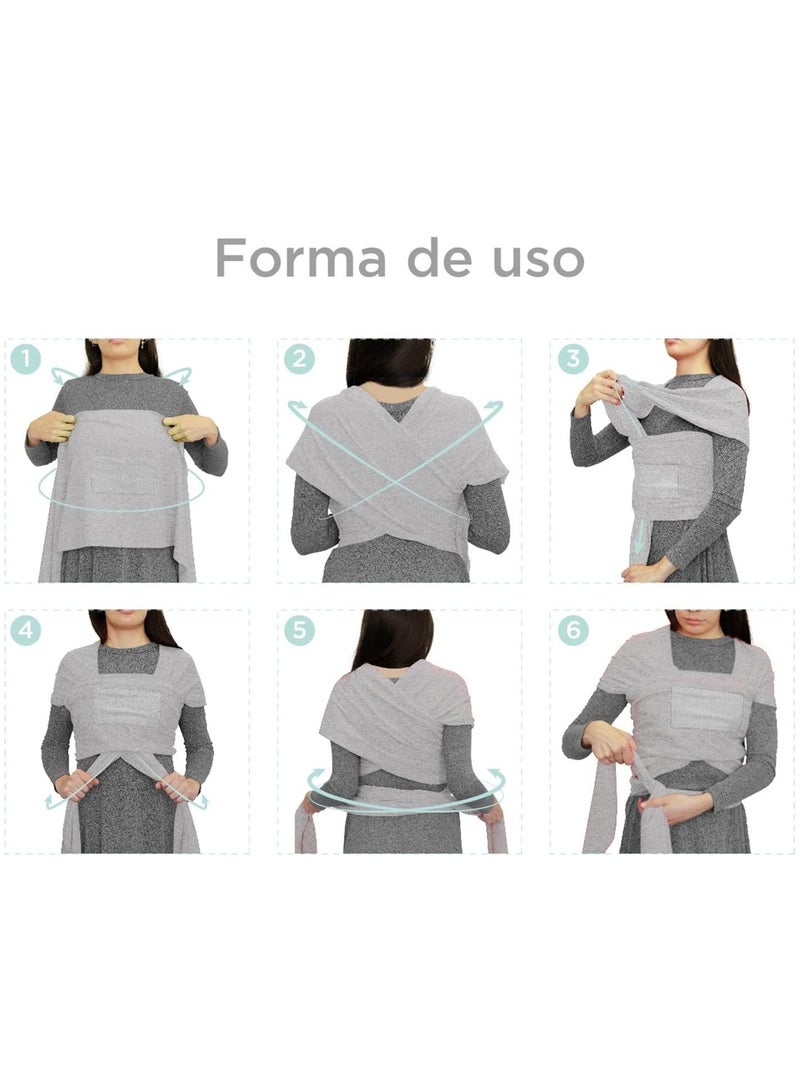 Forma de uso

1

2

3

4

5

6