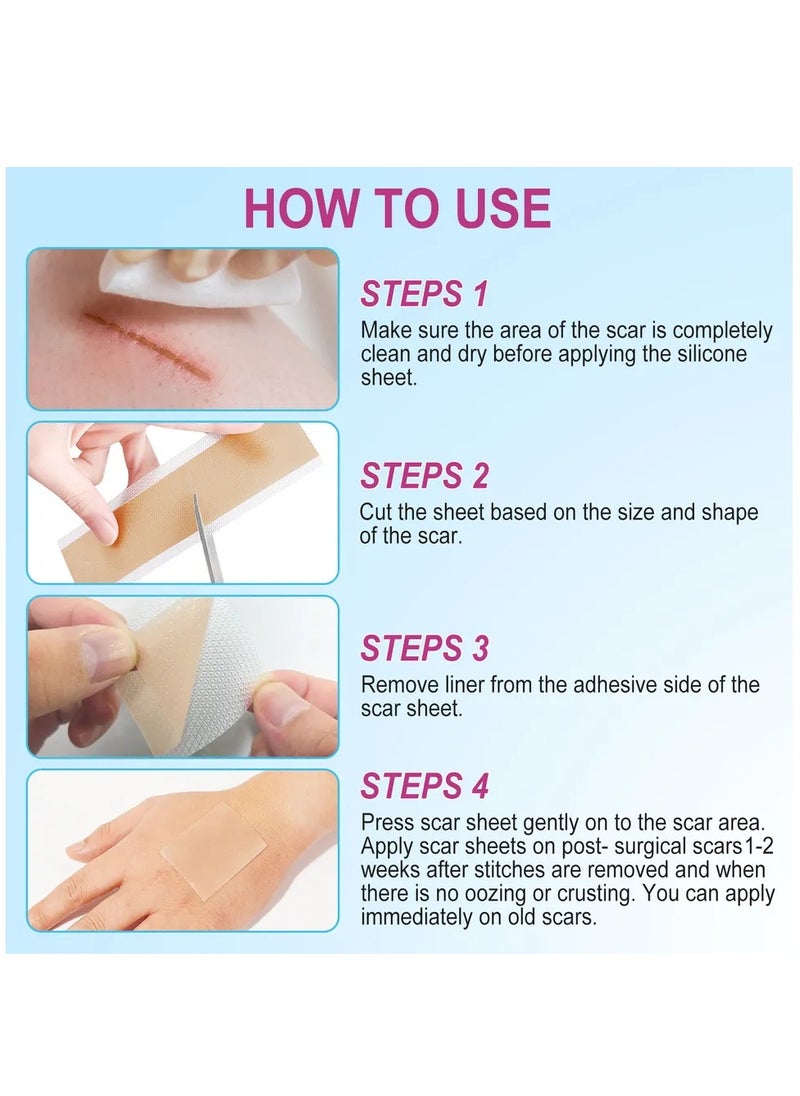 HOW TO USE

STEPS 1
Make sure the area of the scar is completely clean and dry before applying the silicone sheet.

STEPS 2
Cut the sheet based on the size and shape of the scar.

STEPS 3
Remove liner from the adhesive side of the scar sheet.

STEPS 4
Press scar sheet gently on to the scar area. Apply scar sheets on post- surgical scars1-2 weeks after stitches are removed and when there is no oozing or crusting. You can apply immediately on old scars.