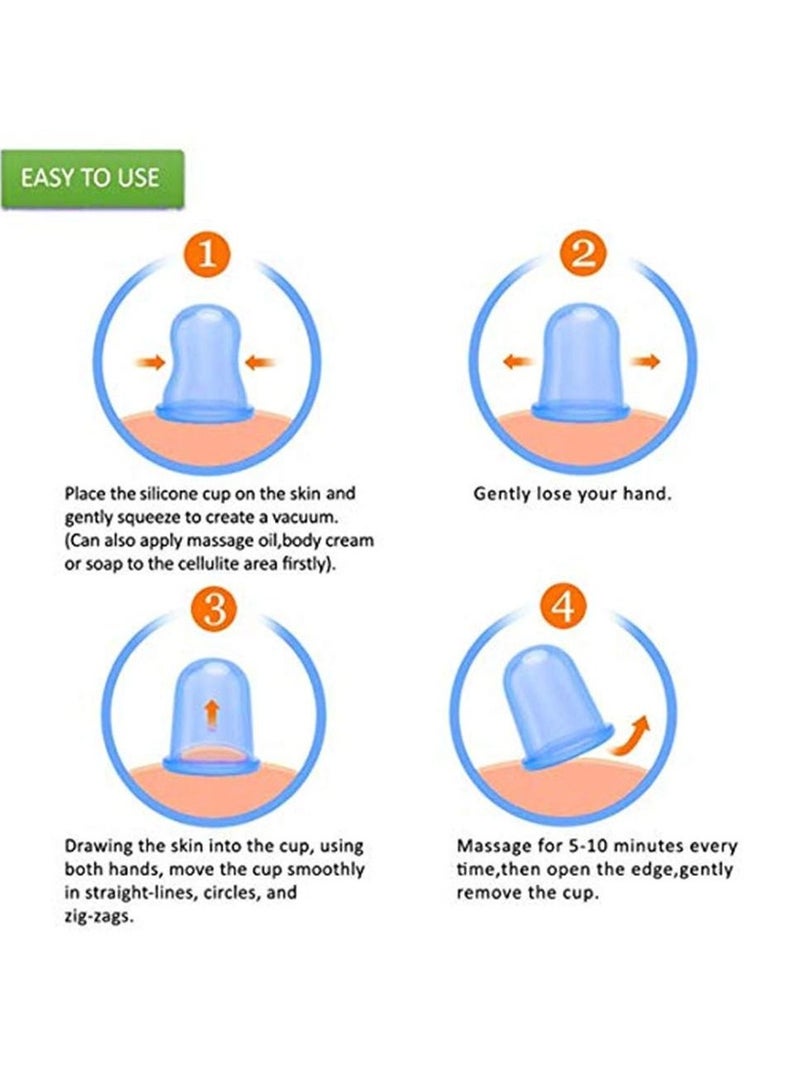 EASY TO USE

1

Place the silicone cup on the skin and gently squeeze to create a vacuum. (Can also apply massage oil,body cream or soap to the cellulite area firstly).

2

Gently lose your hand.

3

Drawing the skin into the cup, using both hands, move the cup smoothly in straight-lines, circles, and zig-zags.

4

Massage for 5-10 minutes every time,then open the edge,gently remove the cup.