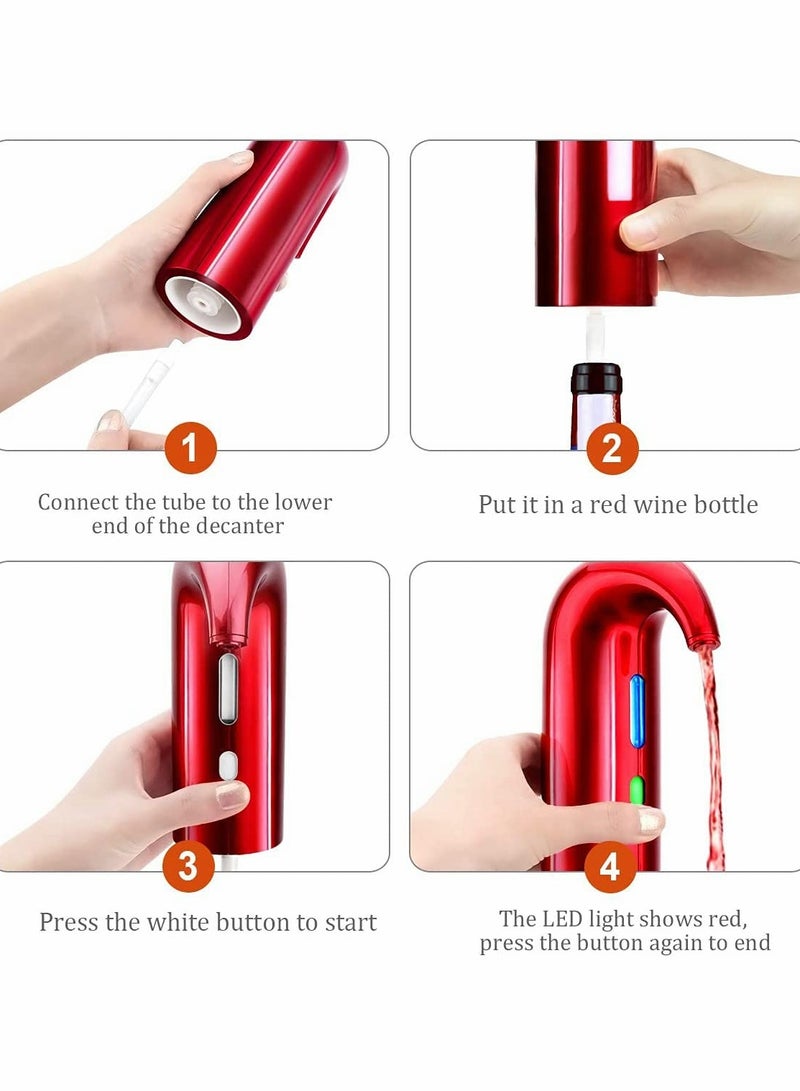 1

Connect the tube to the lower end of the decanter

2

Put it in a red wine bottle

3

Press the white button to start

4

The LED light shows red, press the button again to end