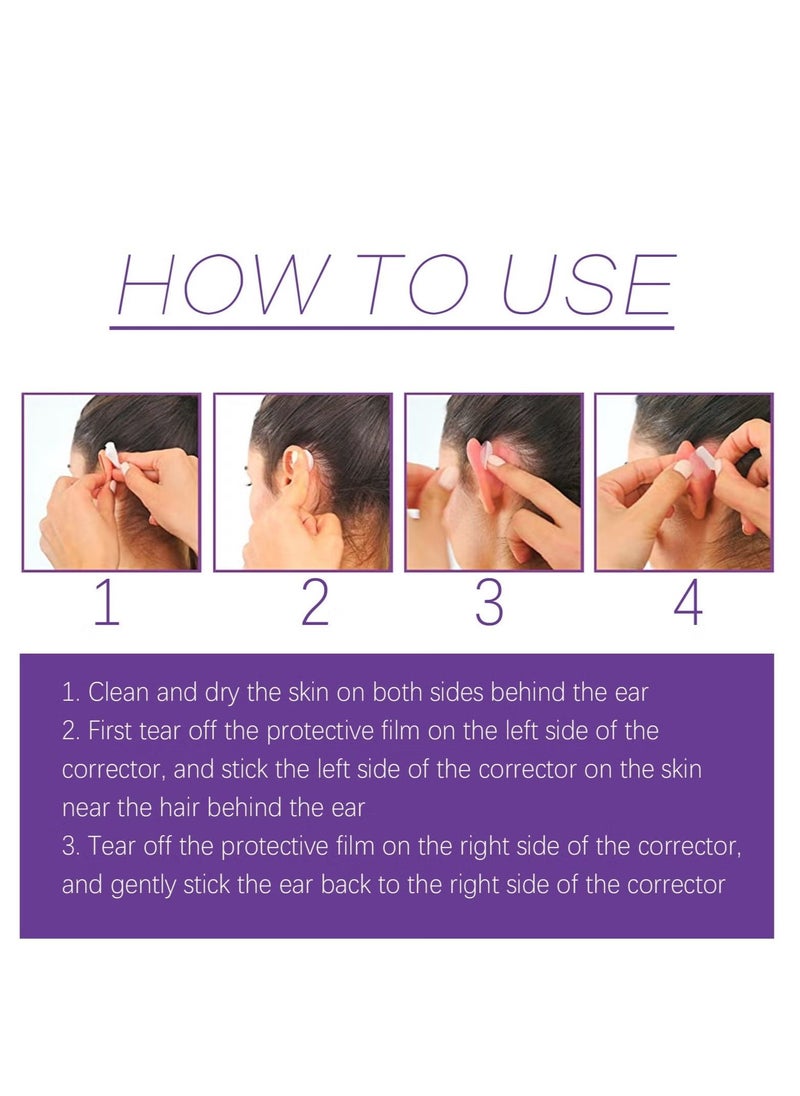 HOW TO USE

1

2

3

4

1. Clean and dry the skin on both sides behind the ear
2. First tear off the protective film on the left side of the corrector, and stick the left side of the corrector on the skin near the hair behind the ear
3. Tear off the protective film on the right side of the corrector, and gently stick the ear back to the right side of the corrector