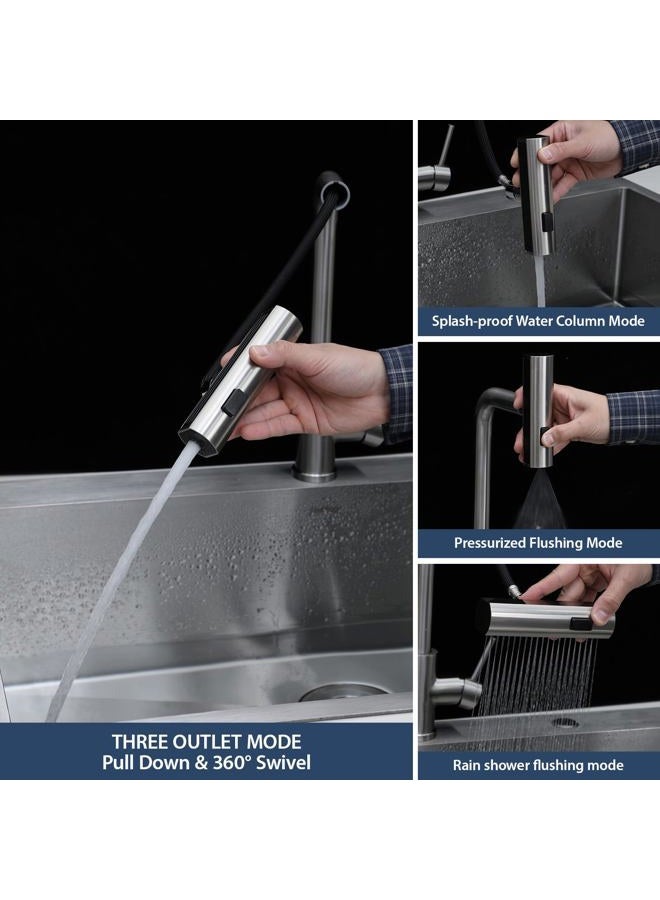 THREE OUTLET MODE
Pull Down & 360° Swivel

Splash-proof Water Column Mode

Pressurized Flushing Mode

Rain shower flushing mode