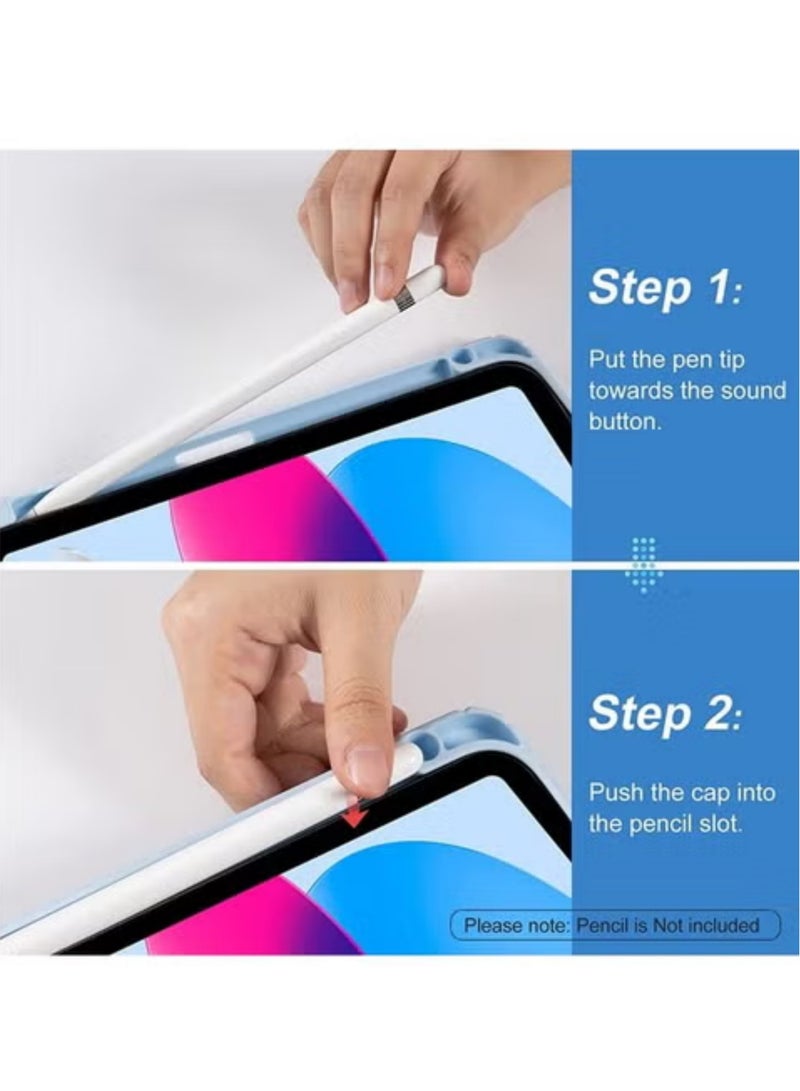 Step 1:

Put the pen tip towards the sound button.

Step 2:

Push the cap into the pencil slot.

Please note: Pencil is Not included