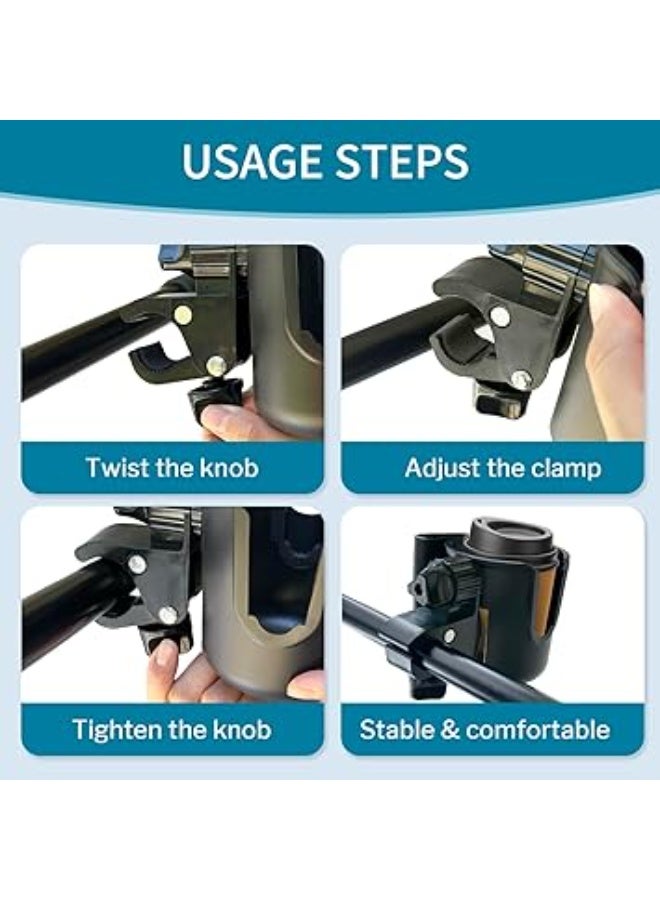 USAGE STEPS

Twist the knob

Adjust the clamp

Tighten the knob

Stable & comfortable