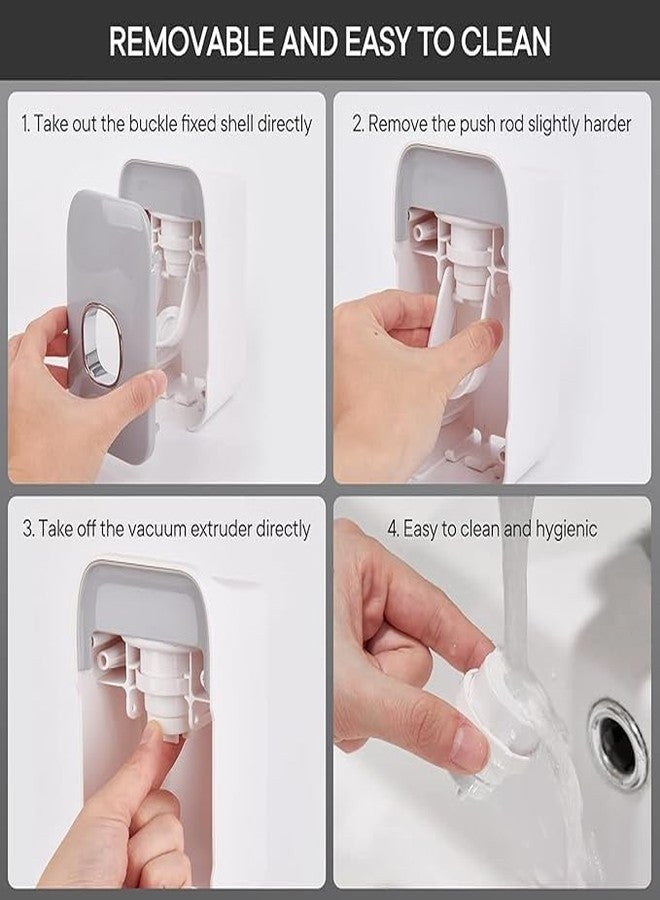 REMOVABLE AND EASY TO CLEAN

1. Take out the buckle fixed shell directly

2. Remove the push rod slightly harder

3. Take off the vacuum extruder directly

4. Easy to clean and hygienic