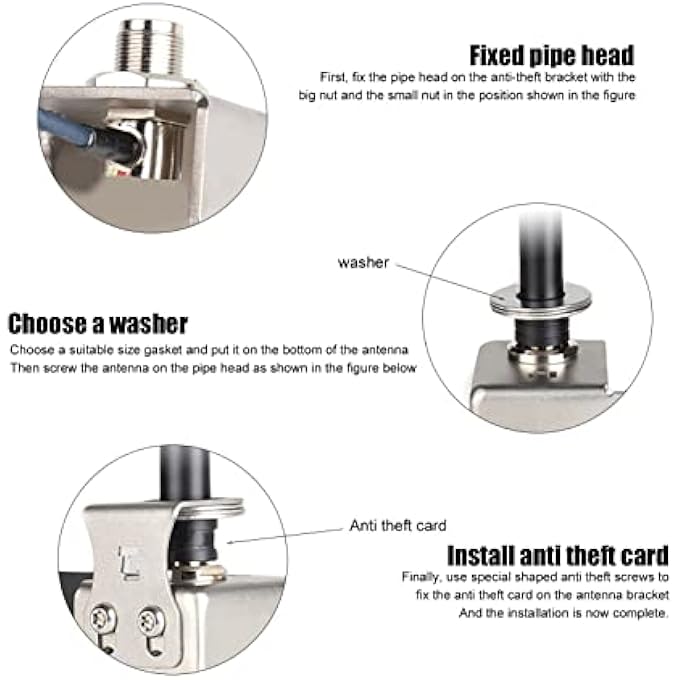 Fixed pipe head
First, fix the pipe head on the anti-theft bracket with the big nut and the small nut in the position shown in the figure

washer

Choose a washer
Choose a suitable size gasket and put it on the bottom of the antenna
Then screw the antenna on the pipe head as shown in the figure below

Anti theft card

Install anti theft card
Finally, use special shaped anti theft screws to fix the anti theft card on the antenna bracket
And the installation is now complete.