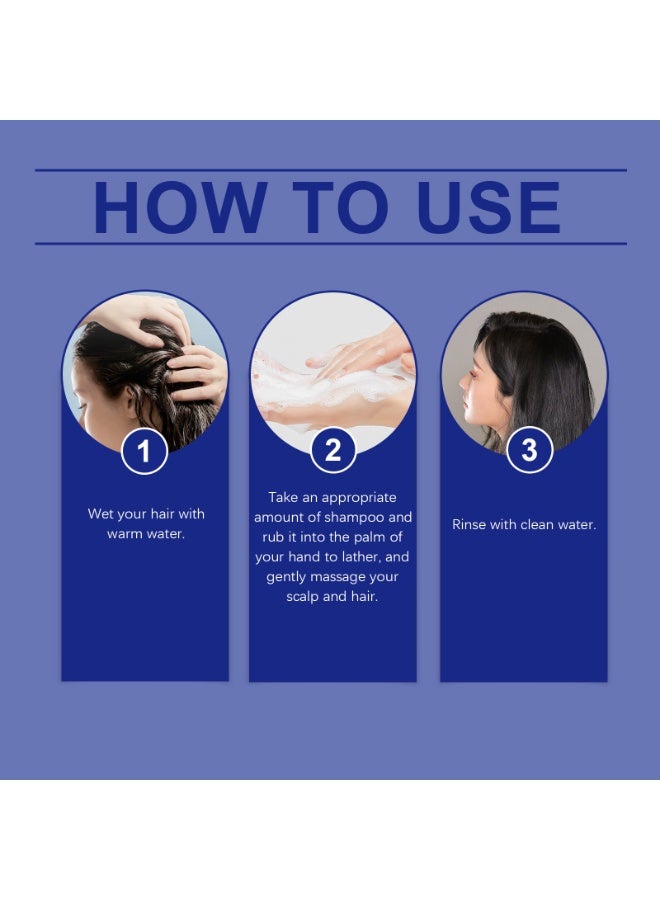 HOW TO USE

1

Wet your hair with warm water.

2

Take an appropriate amount of shampoo and rub it into the palm of your hand to lather, and gently massage your scalp and hair.

3

Rinse with clean water.